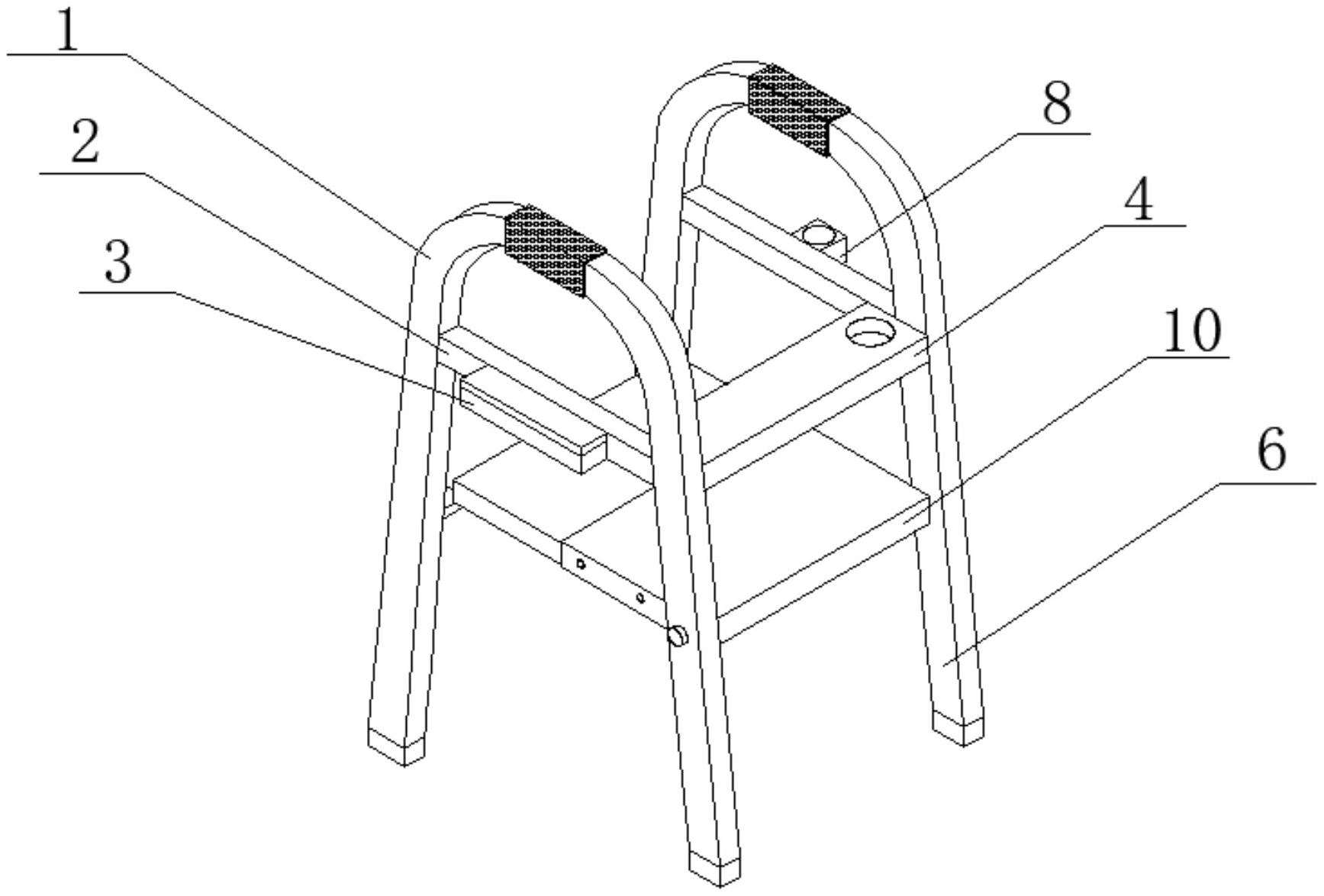 1
2
3
8
4
10
6