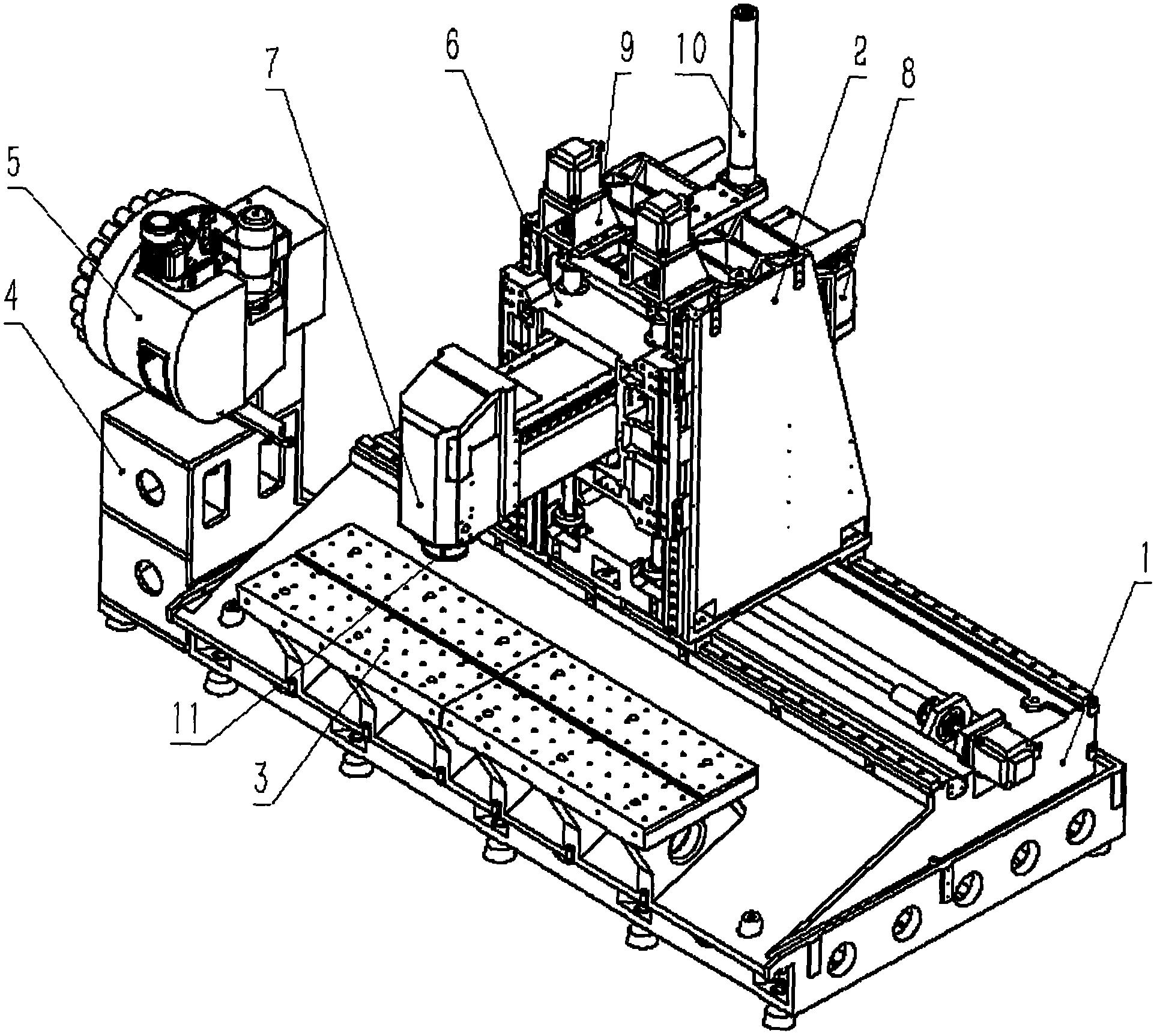 7
6
9
10
2
8
5
4
1
11
3