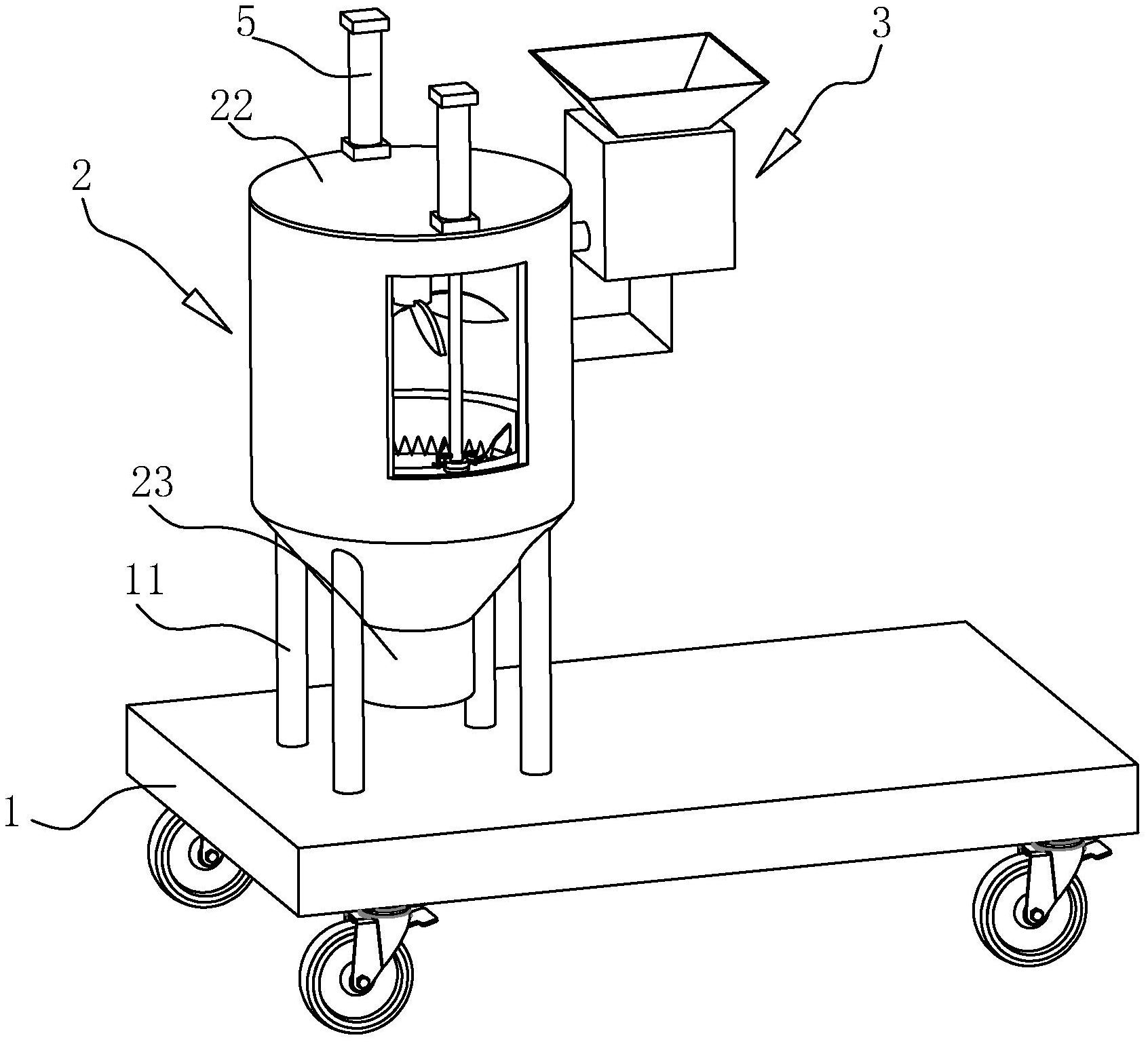 5

3

22

2

23

11

1