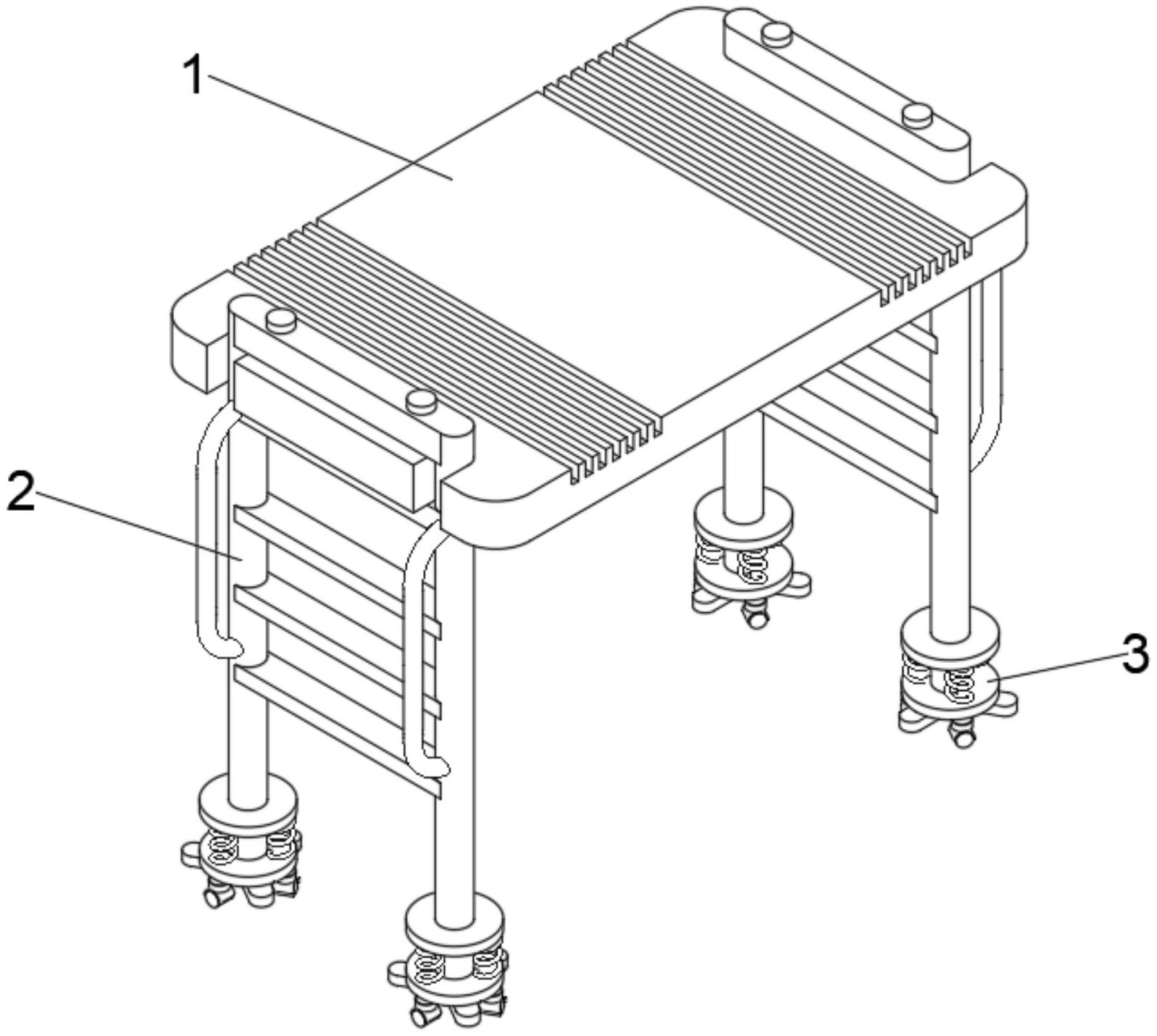 1

2

3