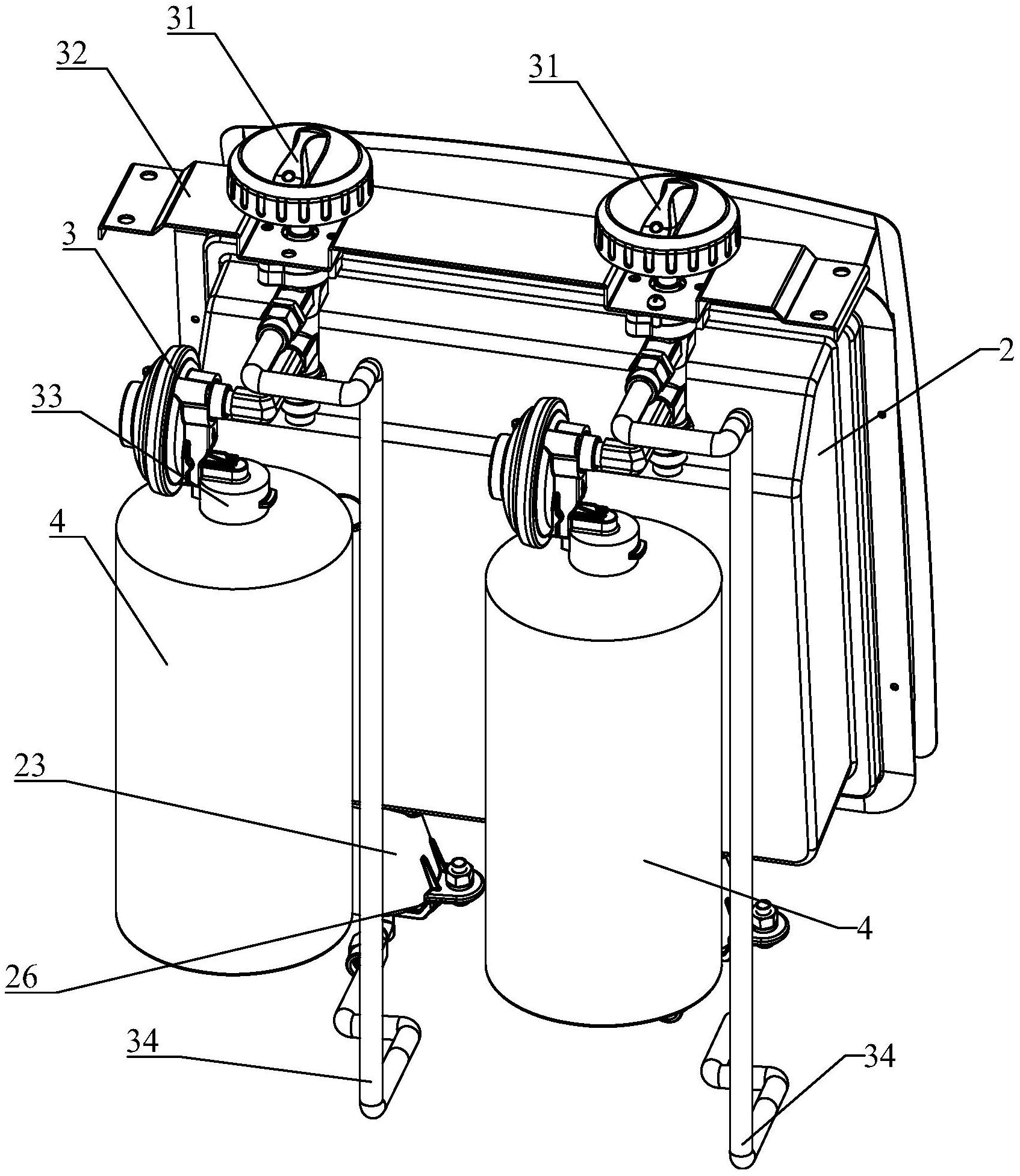 31
32
31
3
2
33
4
23
4
26
34
34