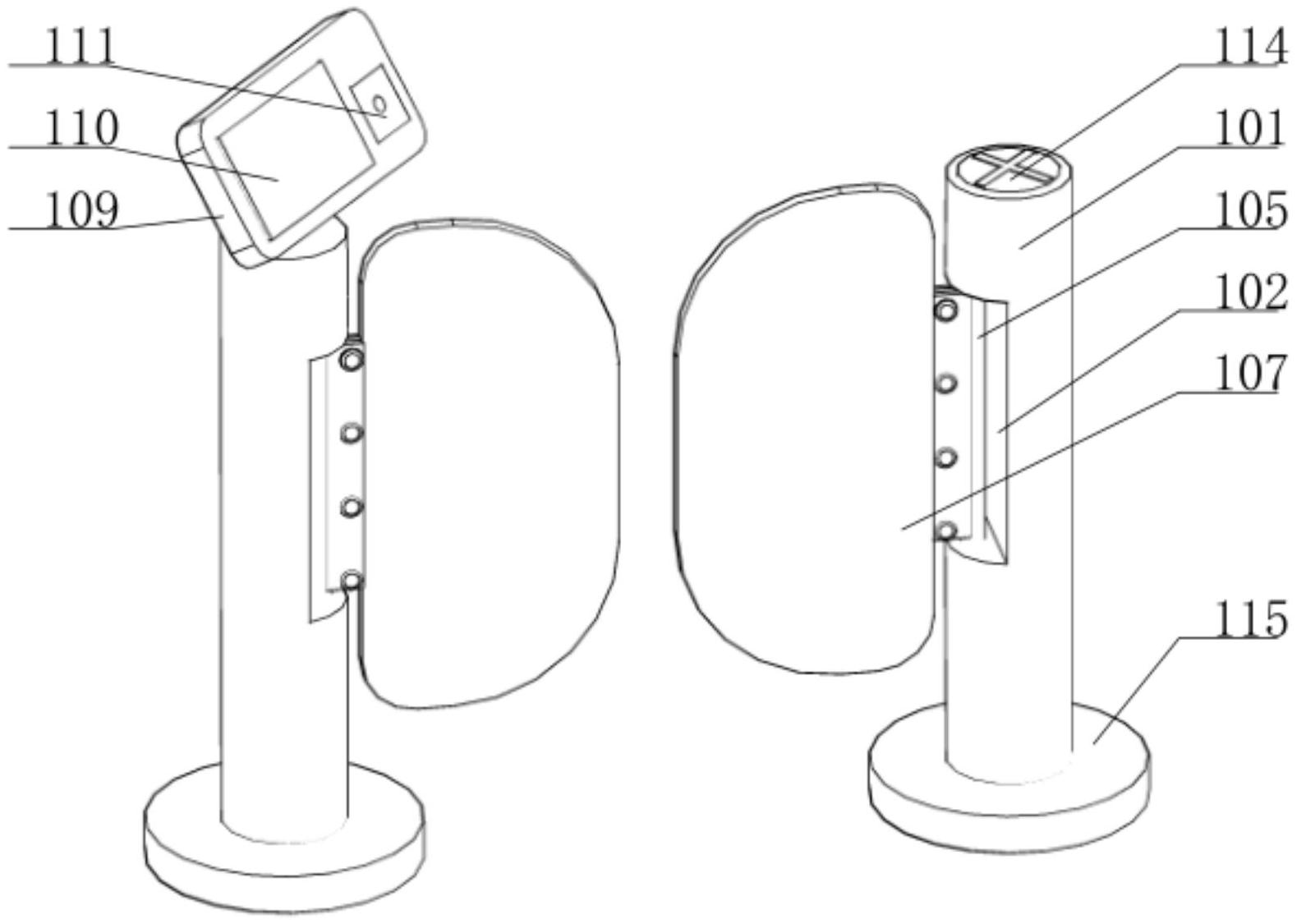 111
110
109
114
101
105
102
107
115