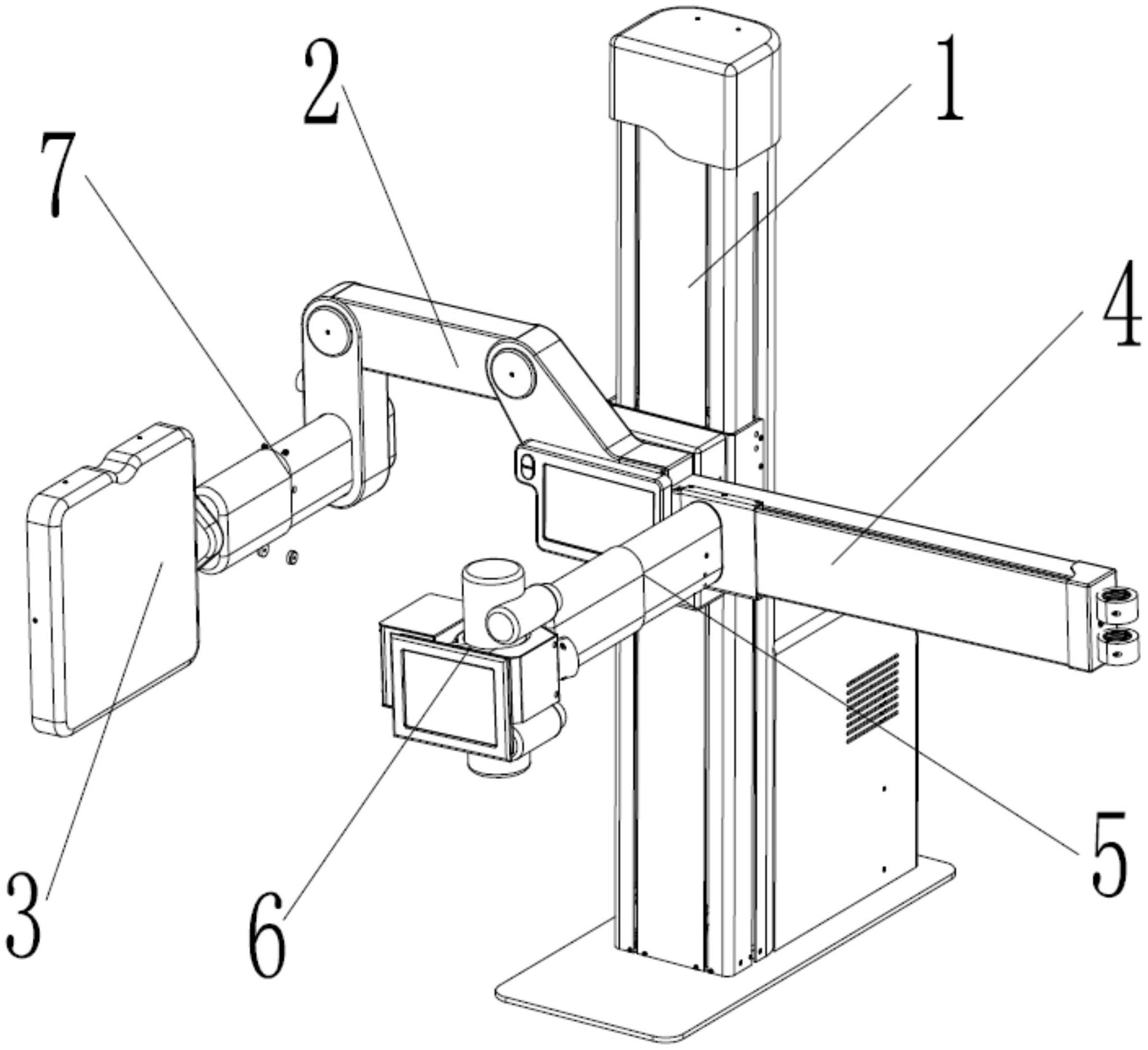 2
1
7
4
3
6
5