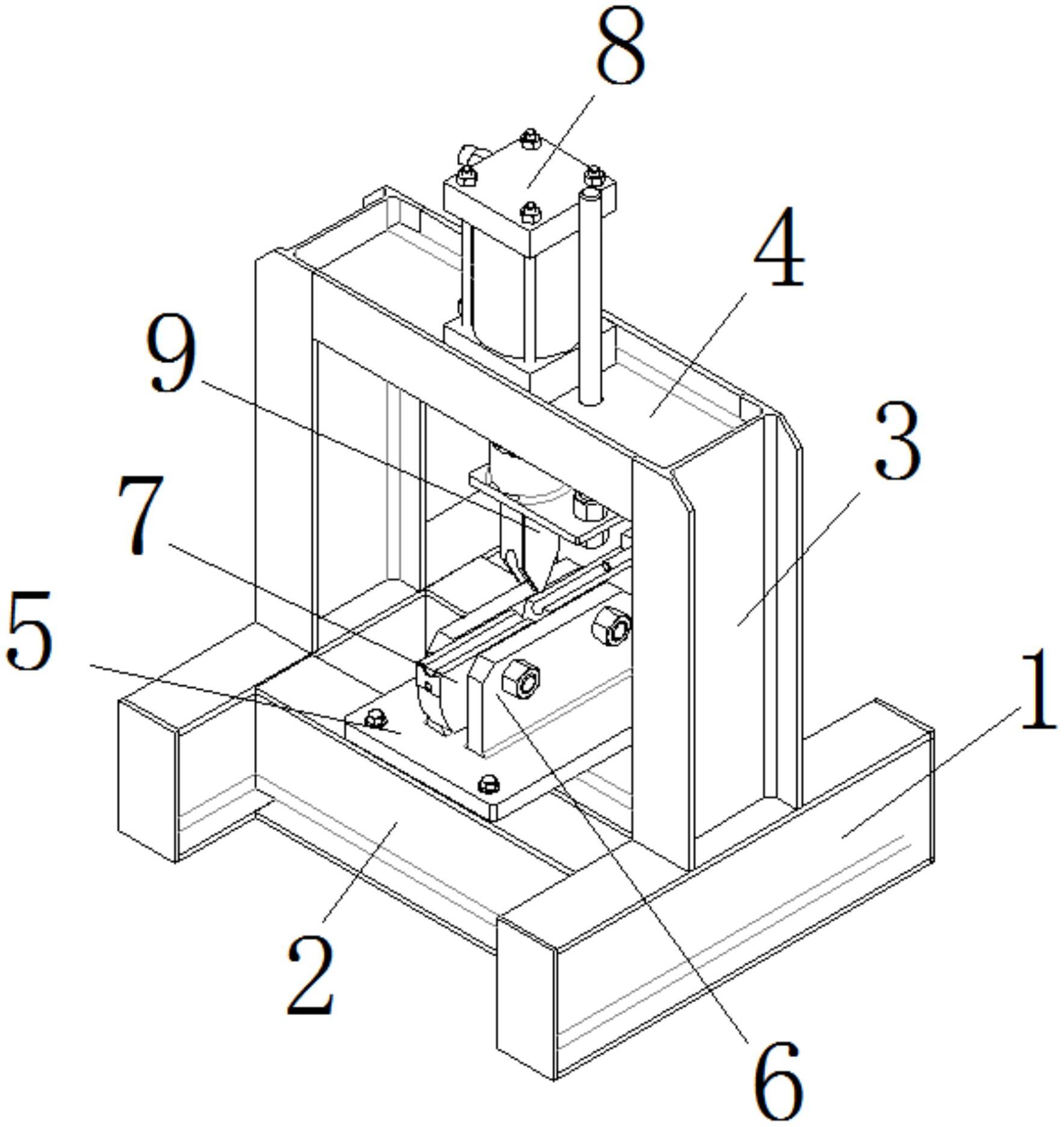 8
4
9
3
7
5
1
2
6