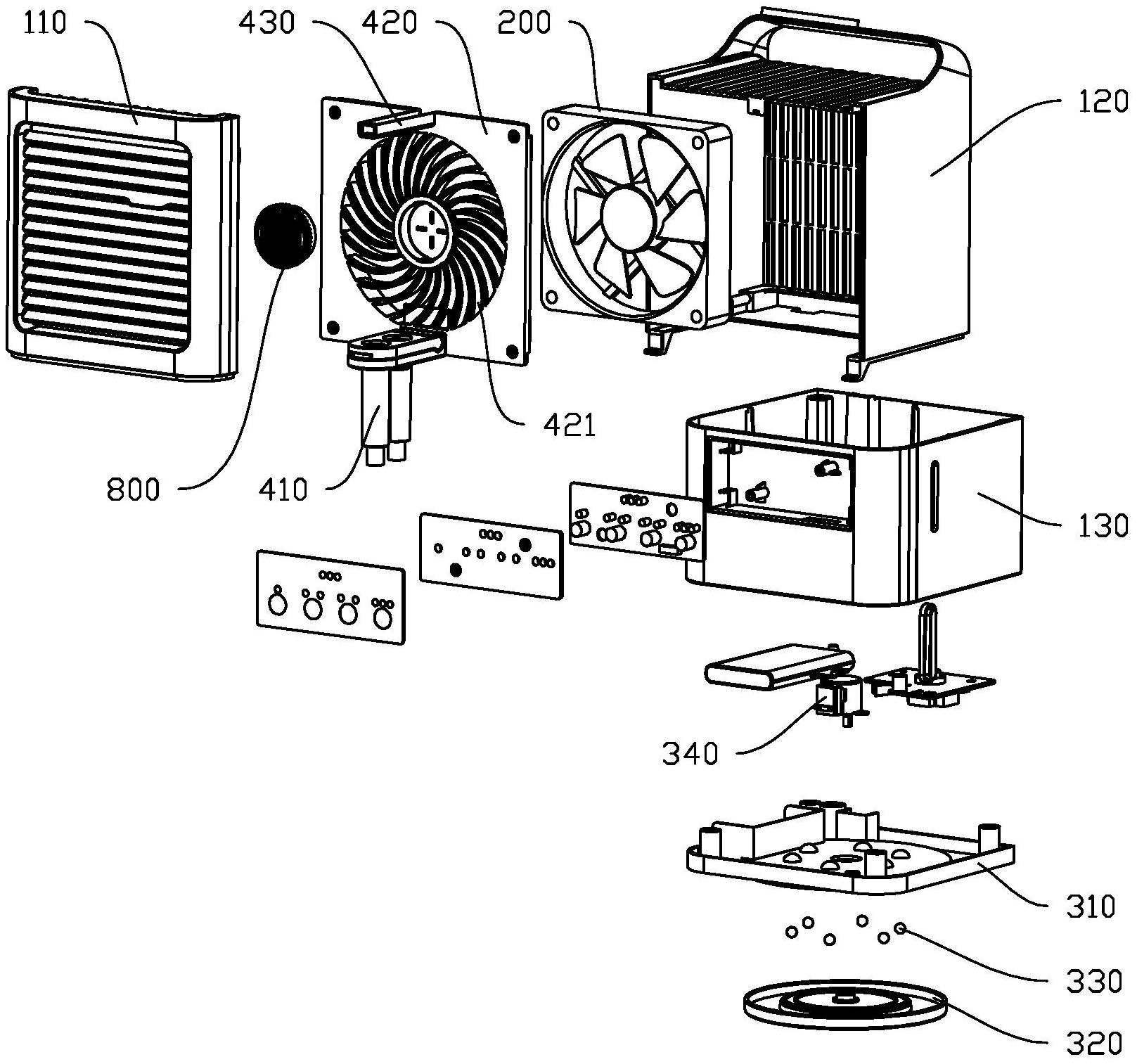 110
430
420
200
120
421
800
410
130
340
310
330
320