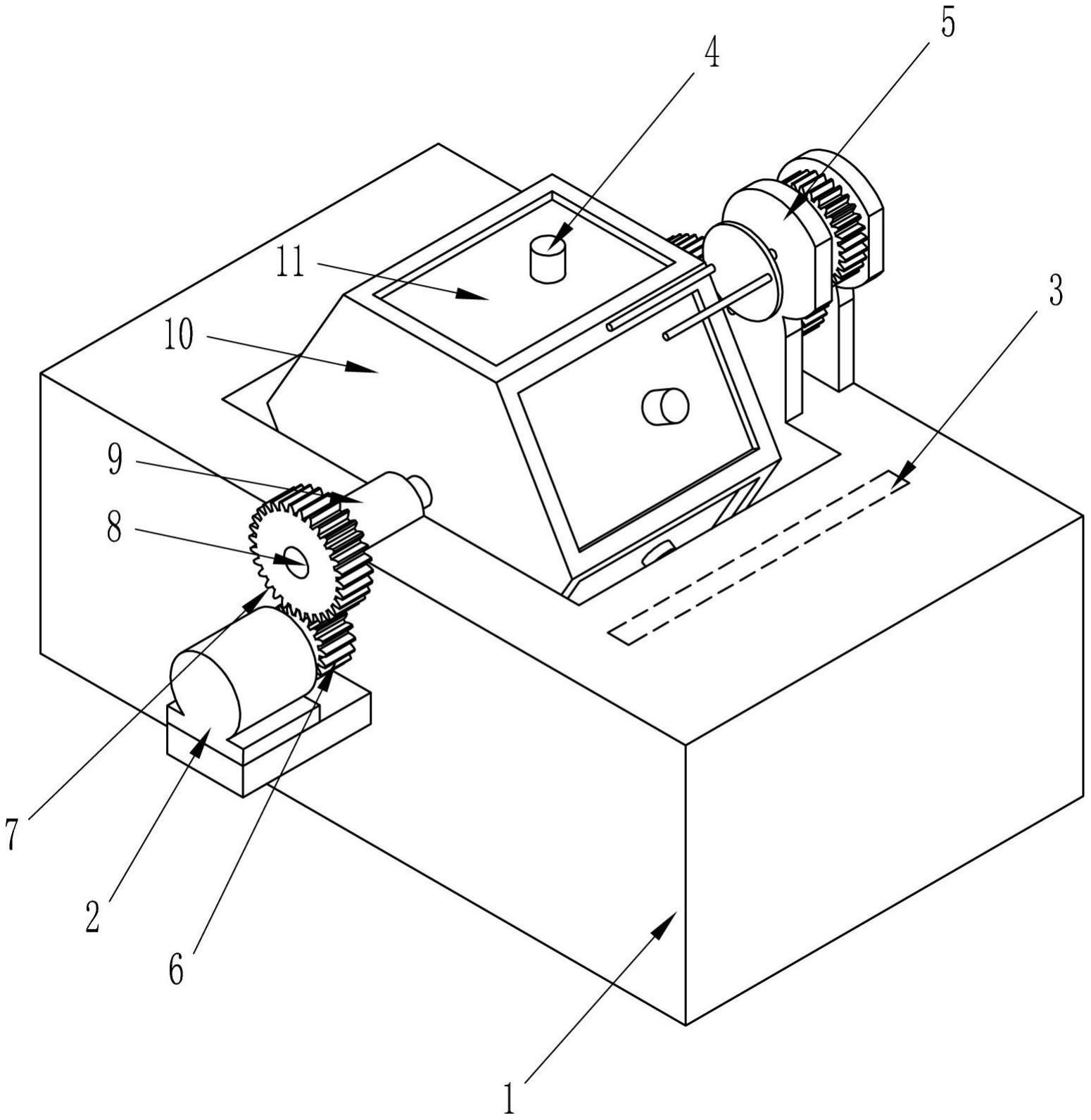 5
4
11
3
10
9
8
7
2
6
1