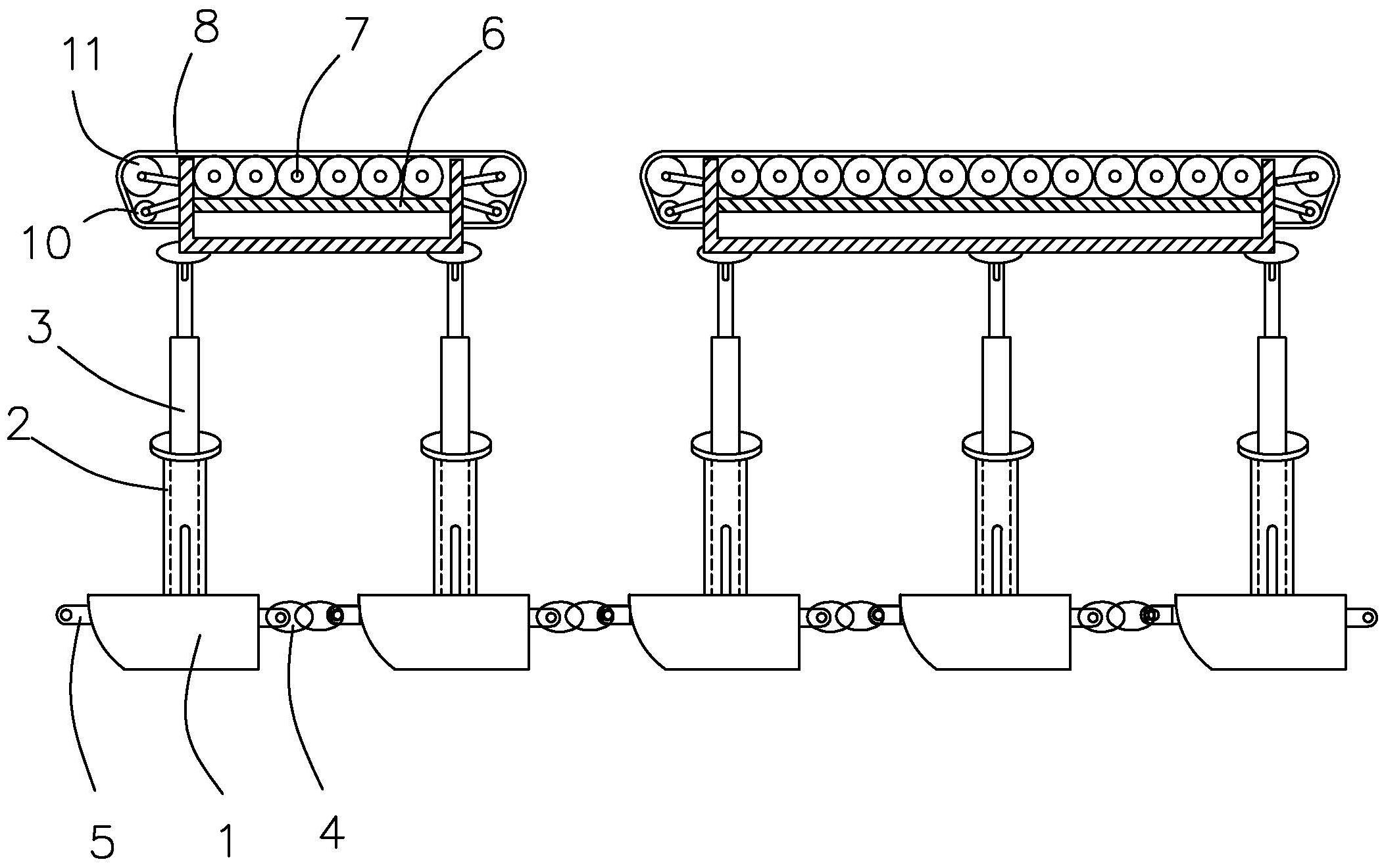 11
8
7
6
10
3
2
5
1
4