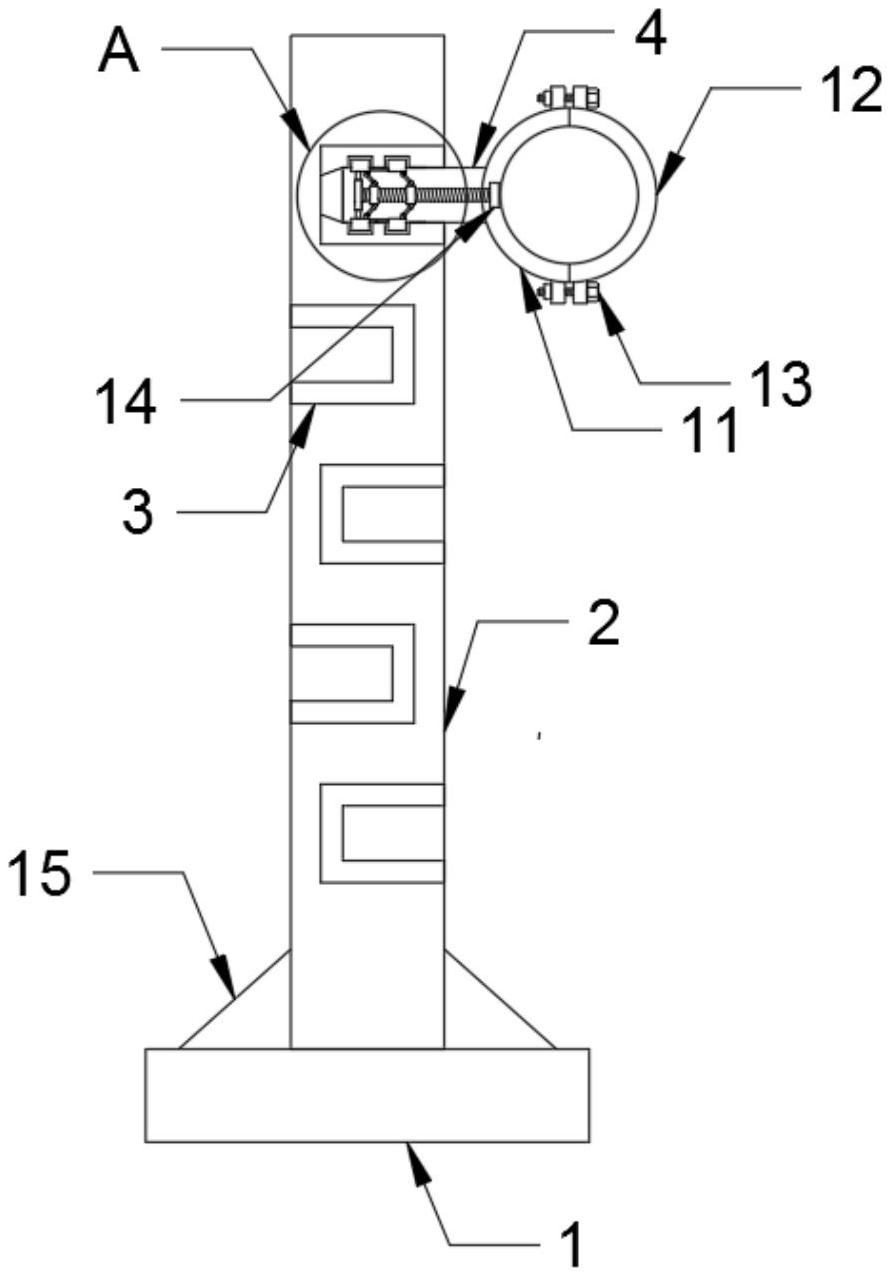 A
4
12
14
13
11
3
2
15
1