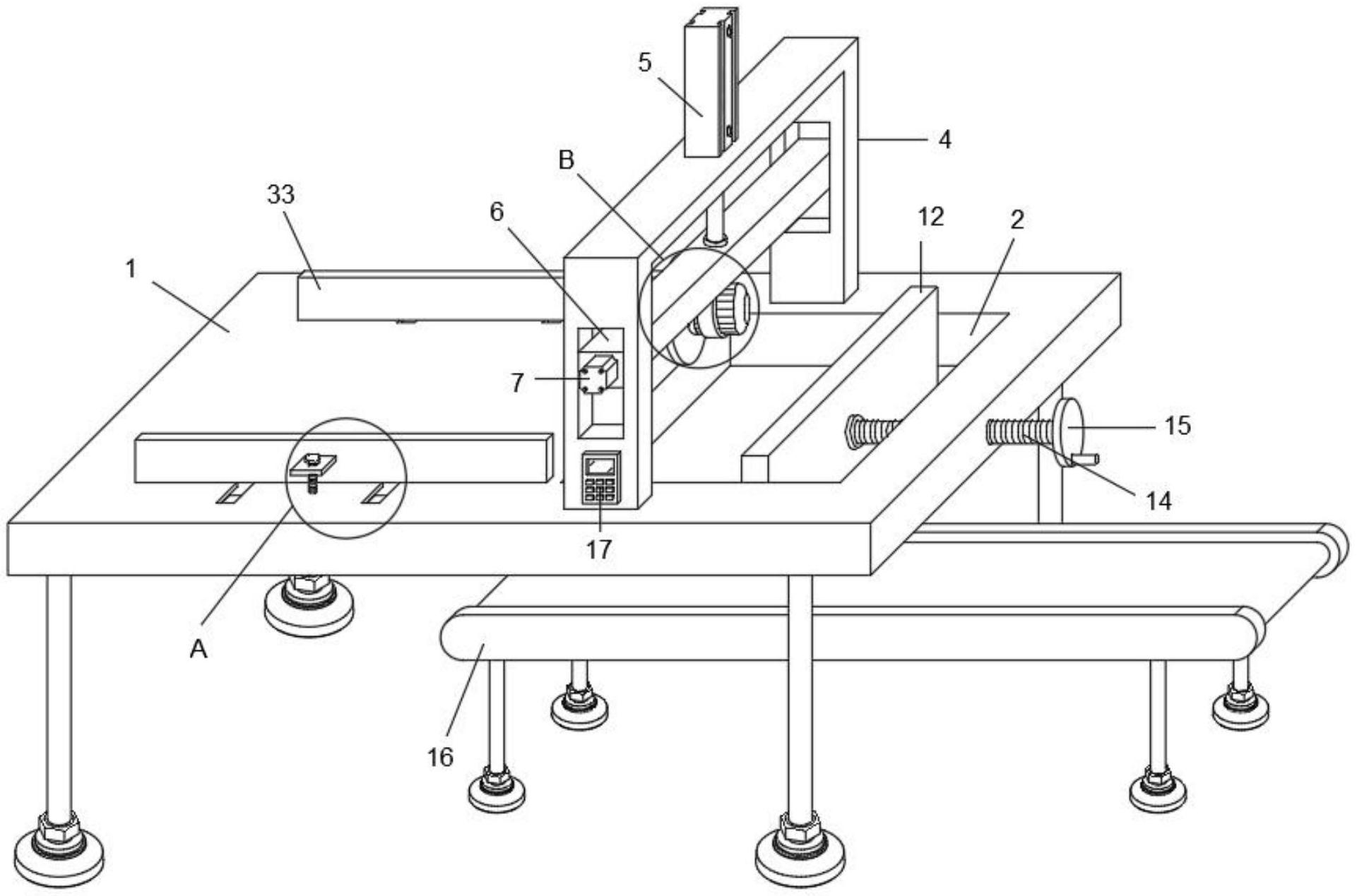 5
4
B
33
6
12
2
1
7
15
14
17
A
16