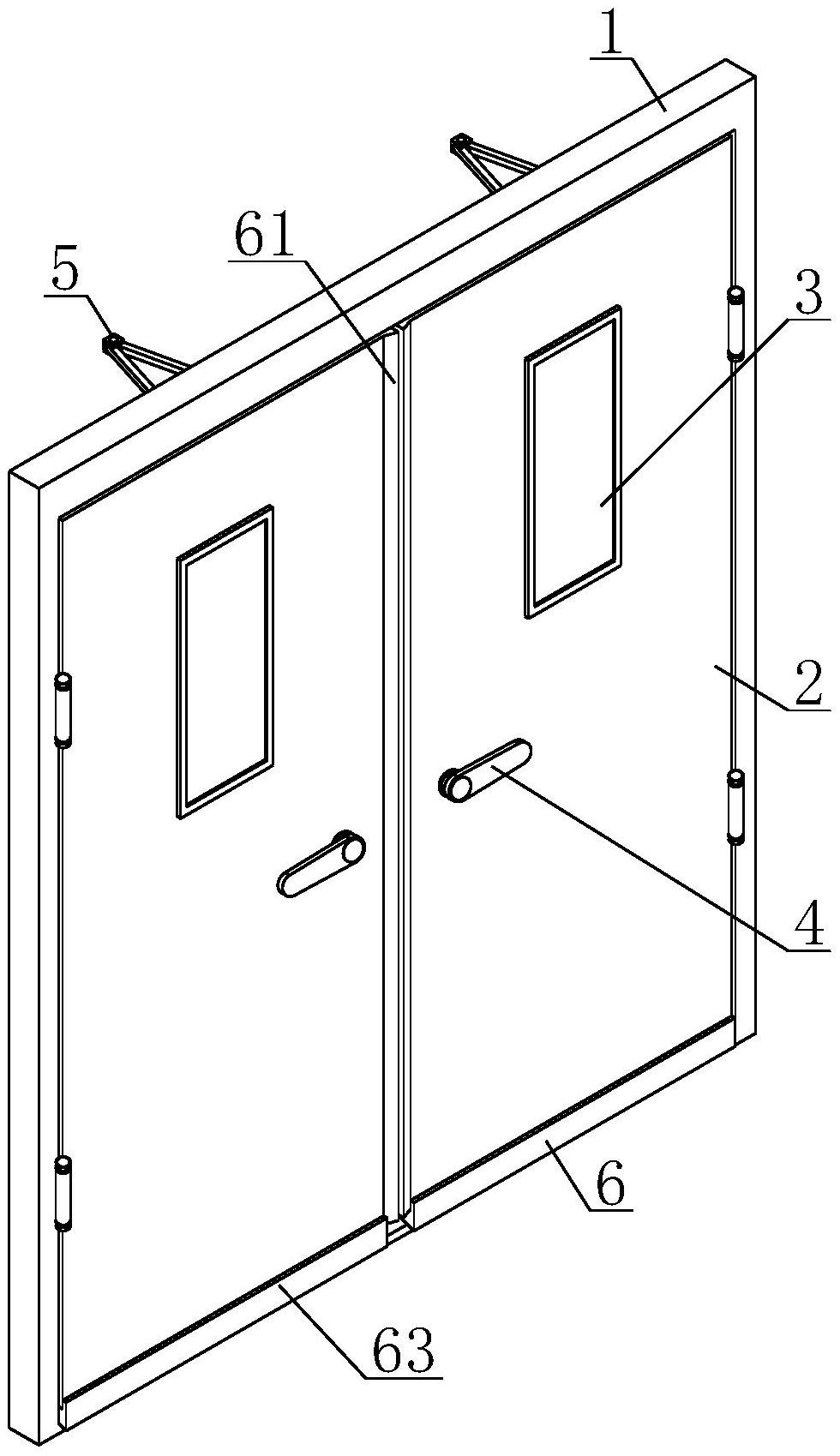 1
61
5
3
2
4
6
63