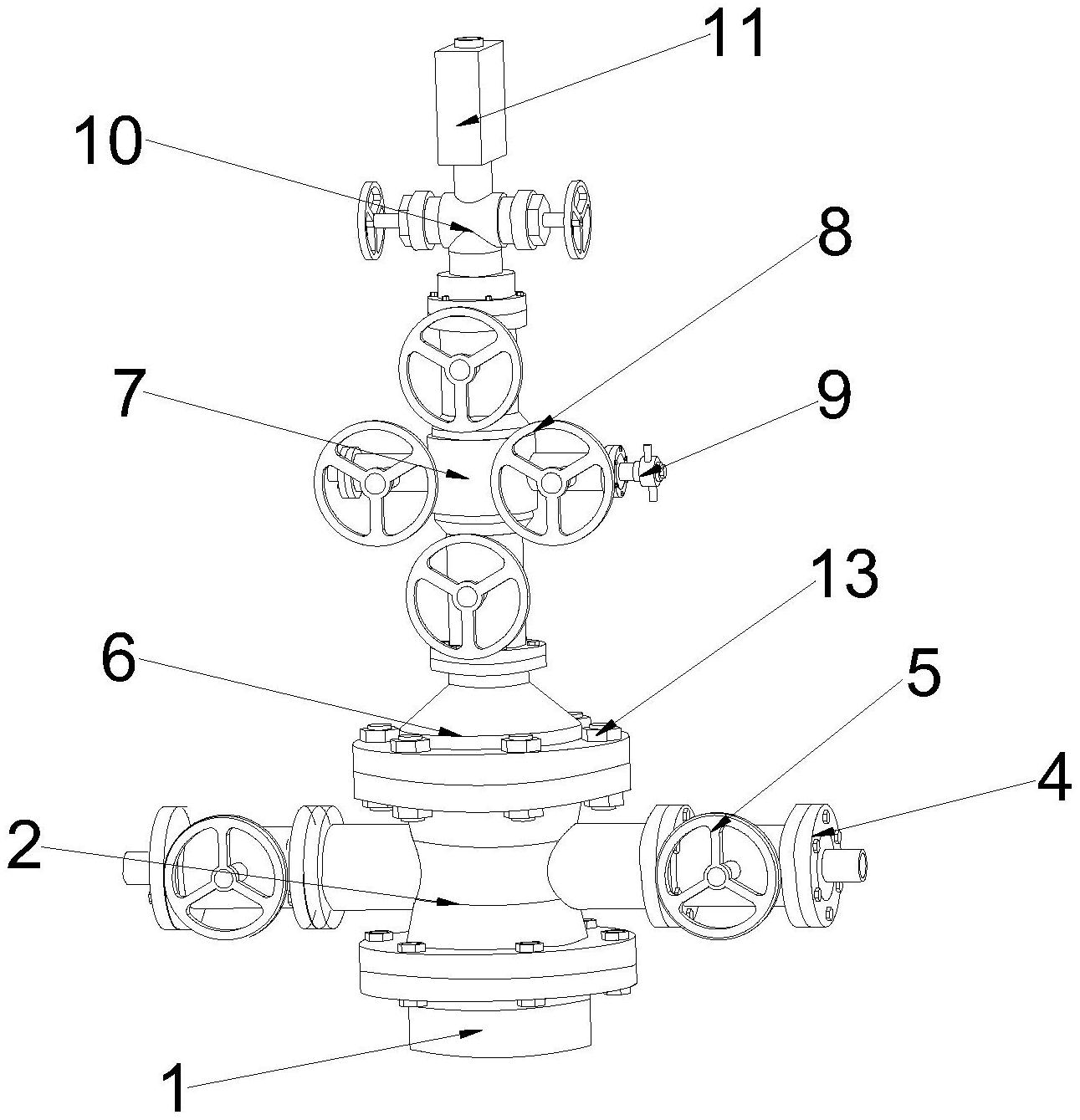 11
10
8
7
9
13
6
5
4
2
1