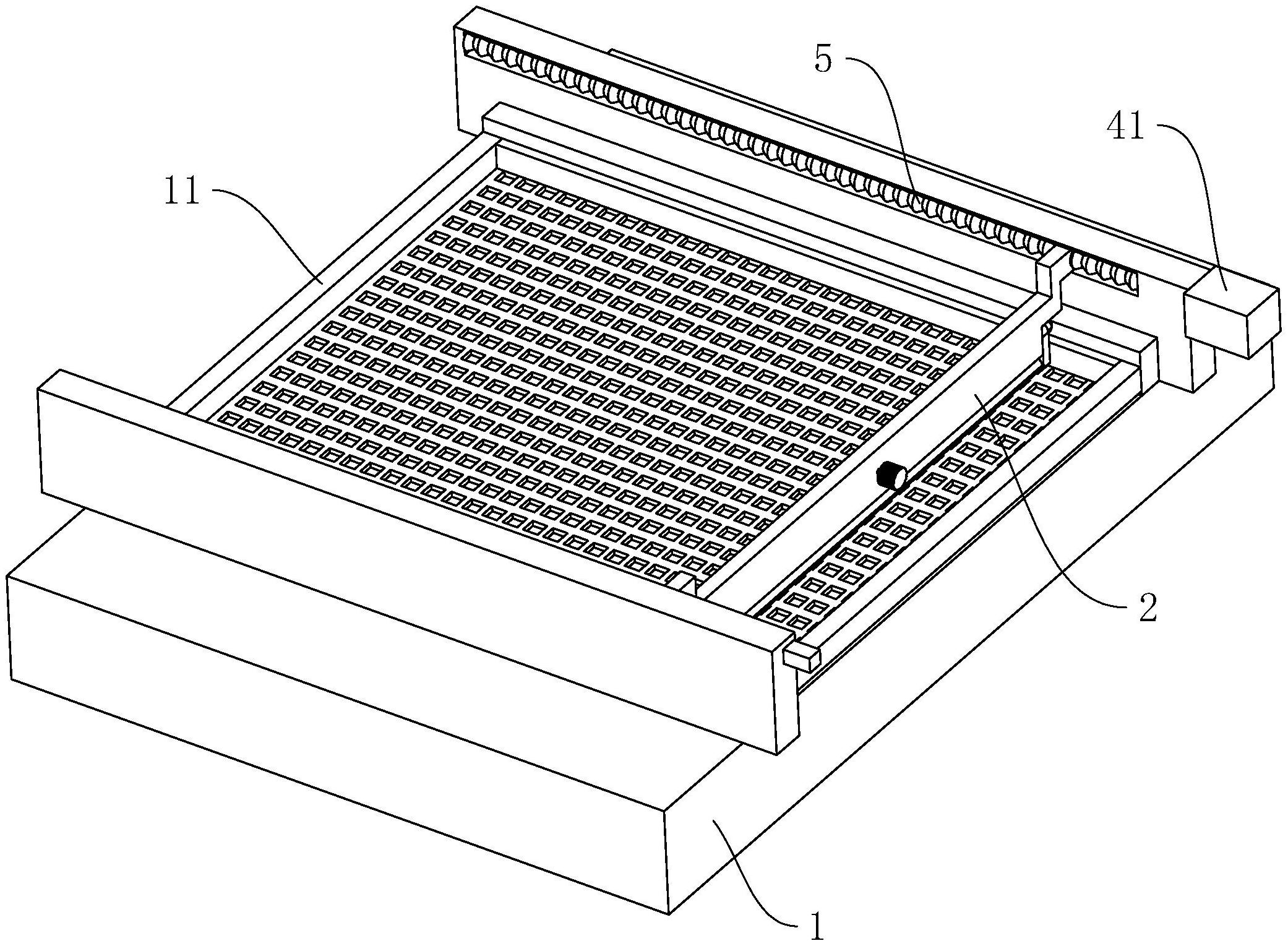 5
41
11
2
1