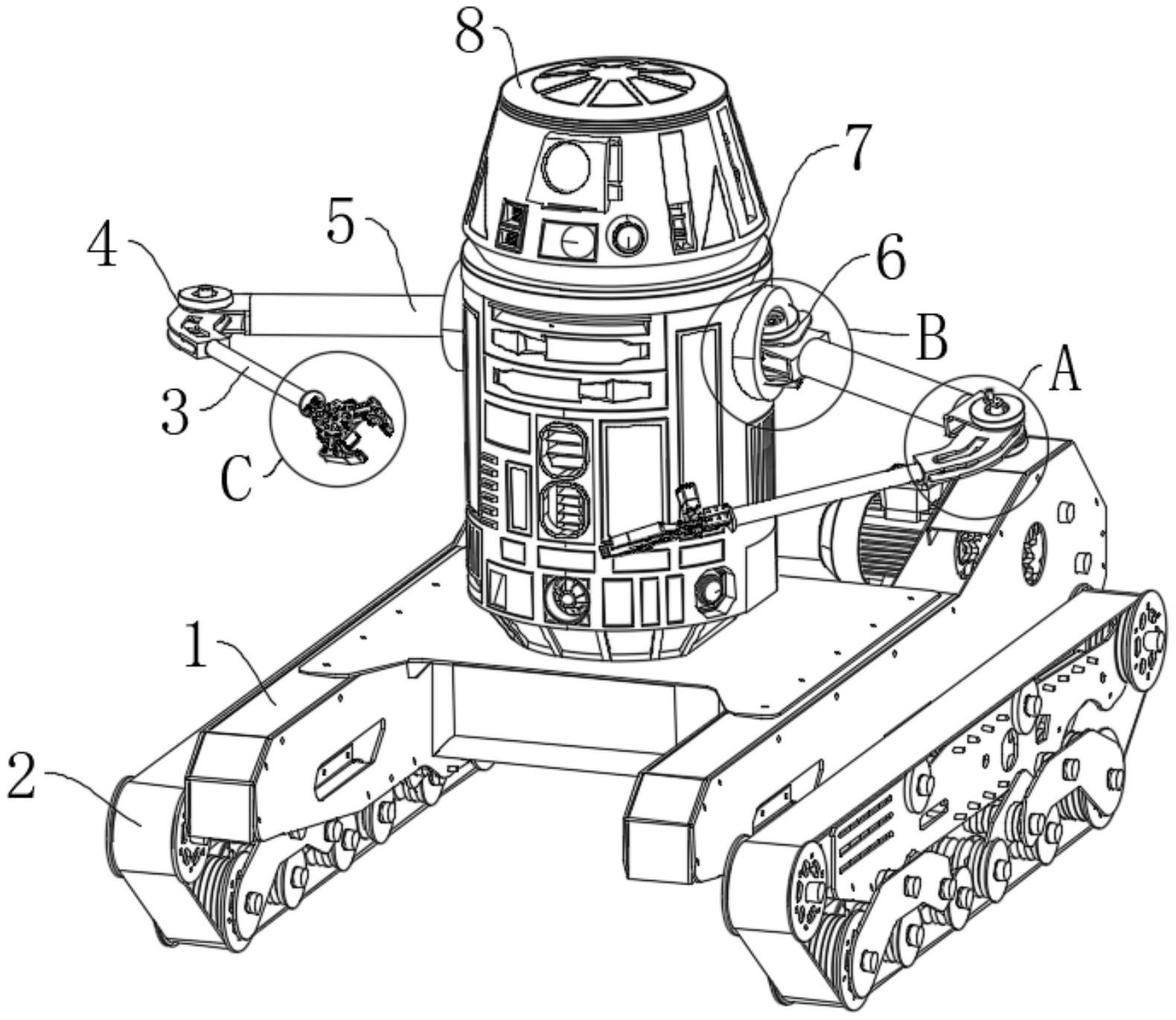 8
7
5
4
6
B
A
3
C
1
2