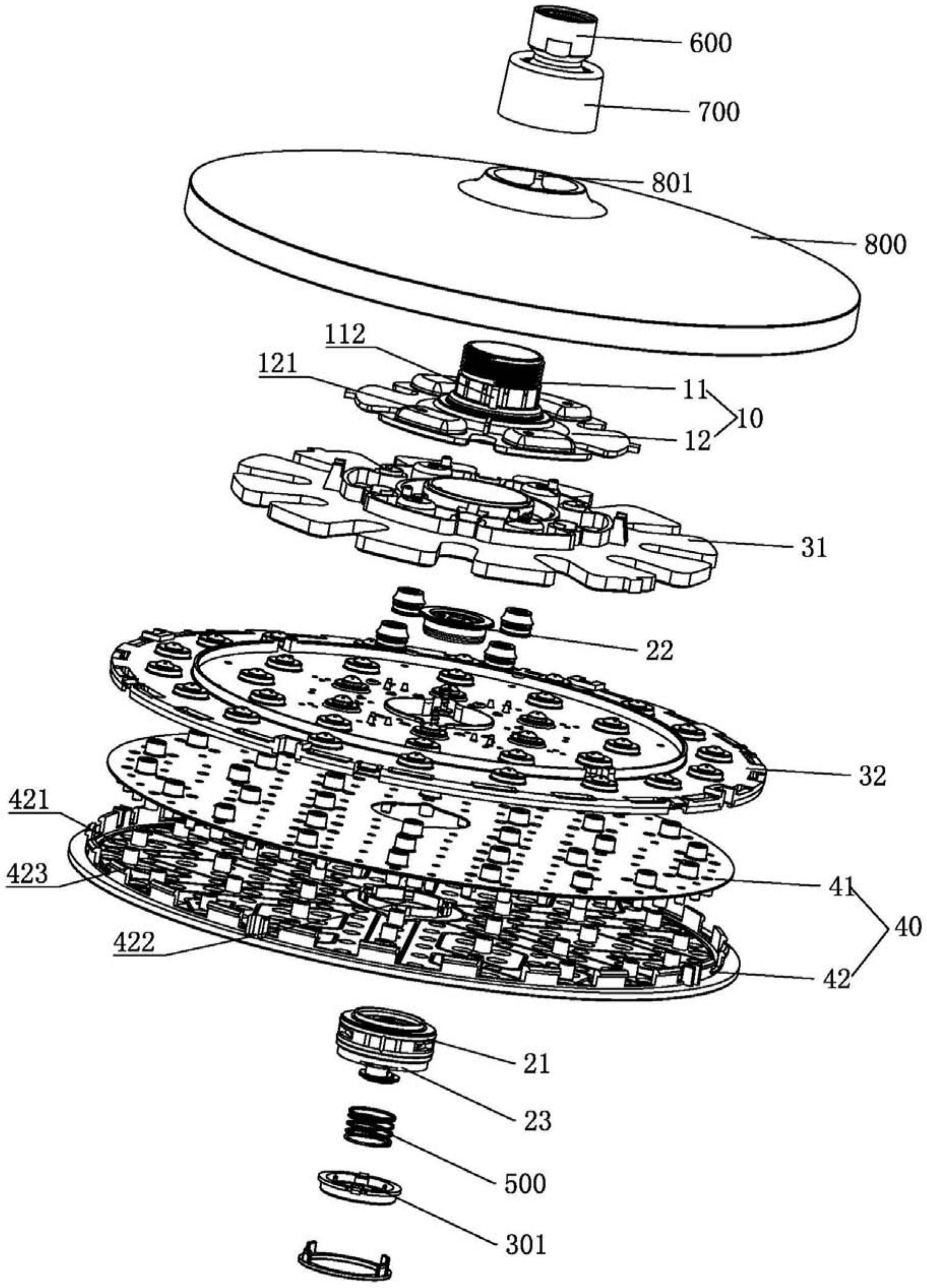 600

700

801

800

112

121

11

10

12

31

22

32

421

423

41

40

422

42

21

23

500

301