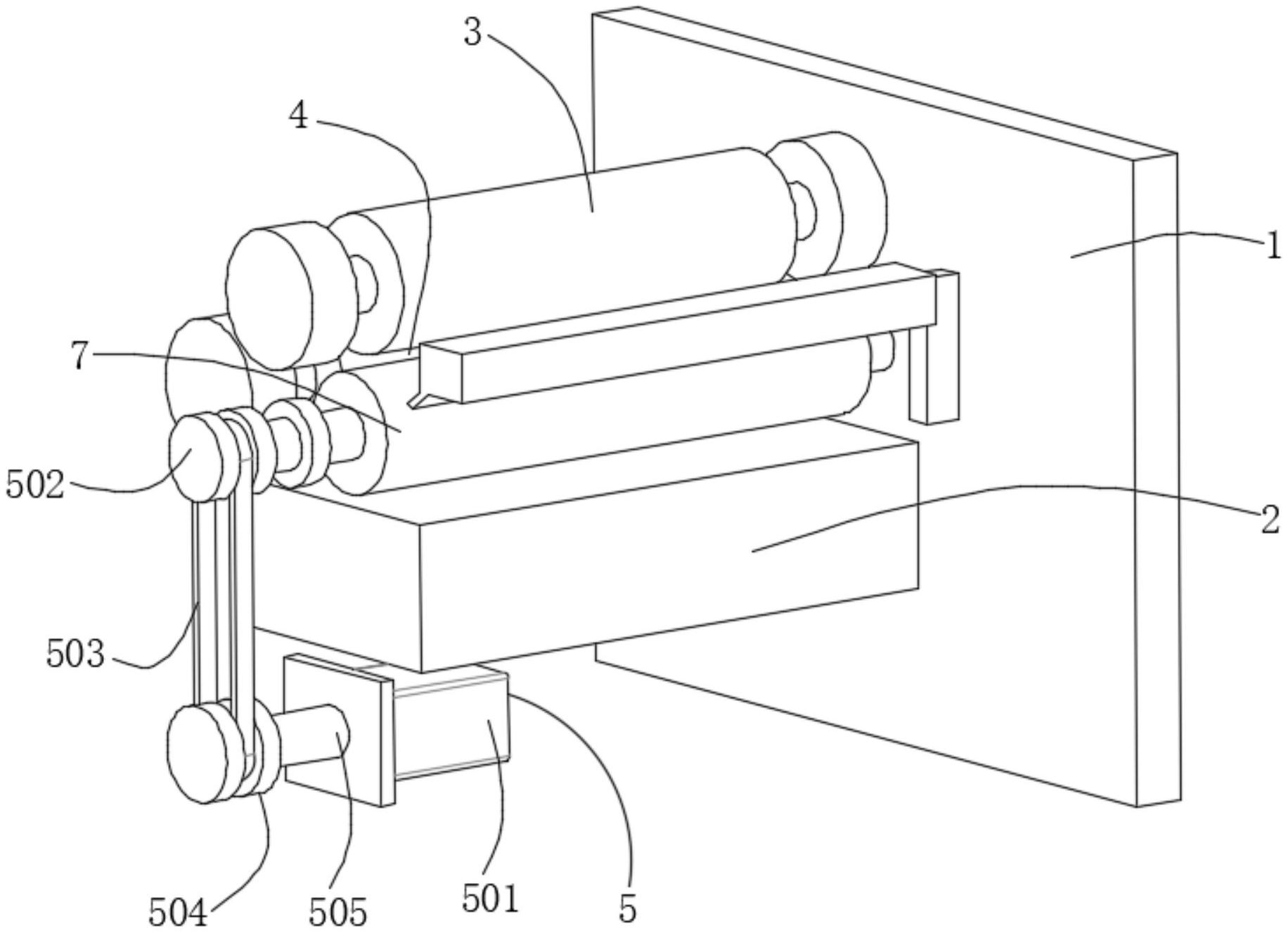 3
4
1
7
502
2
503
504
505
501
5