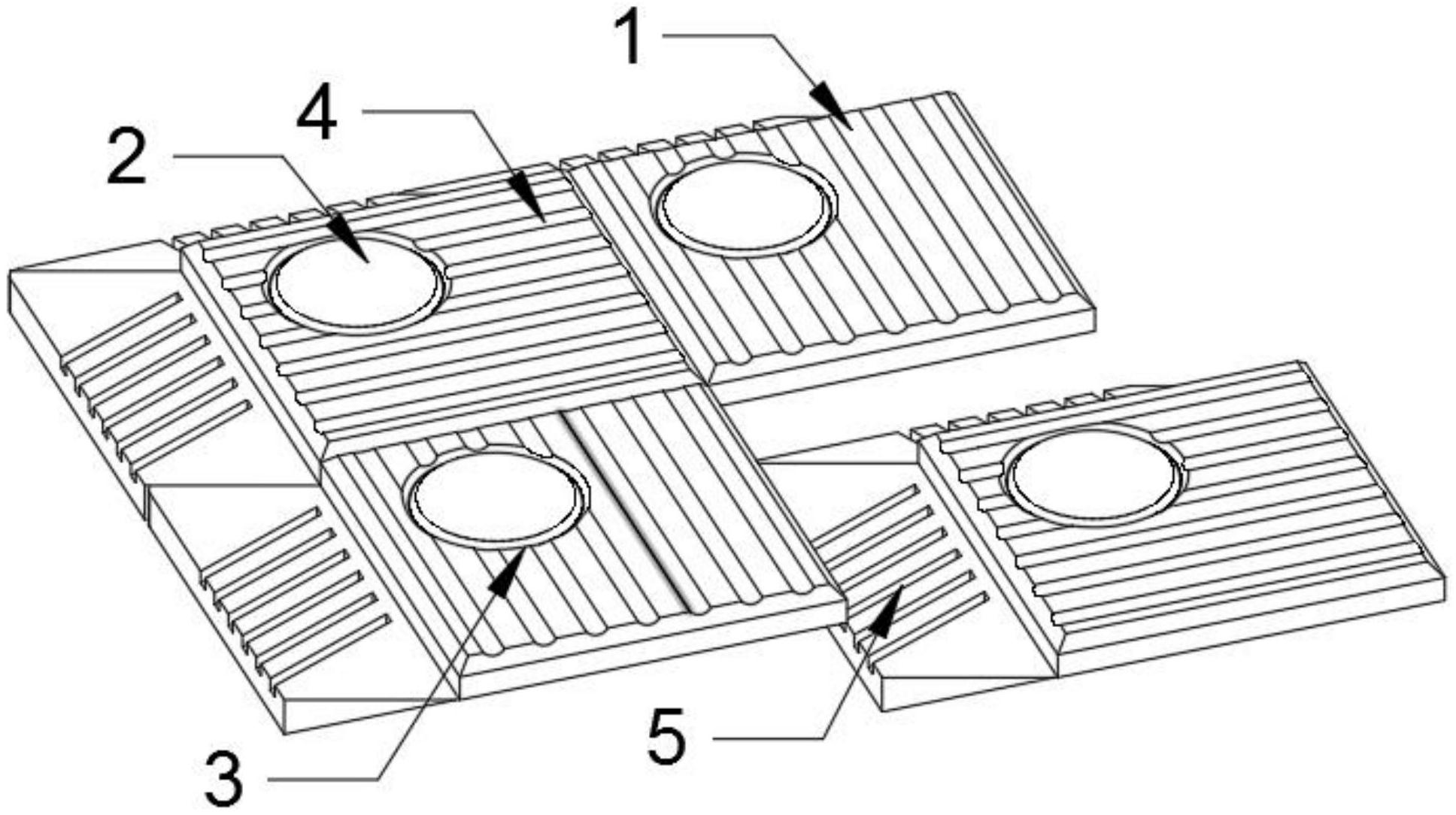 1
4
2
3
5