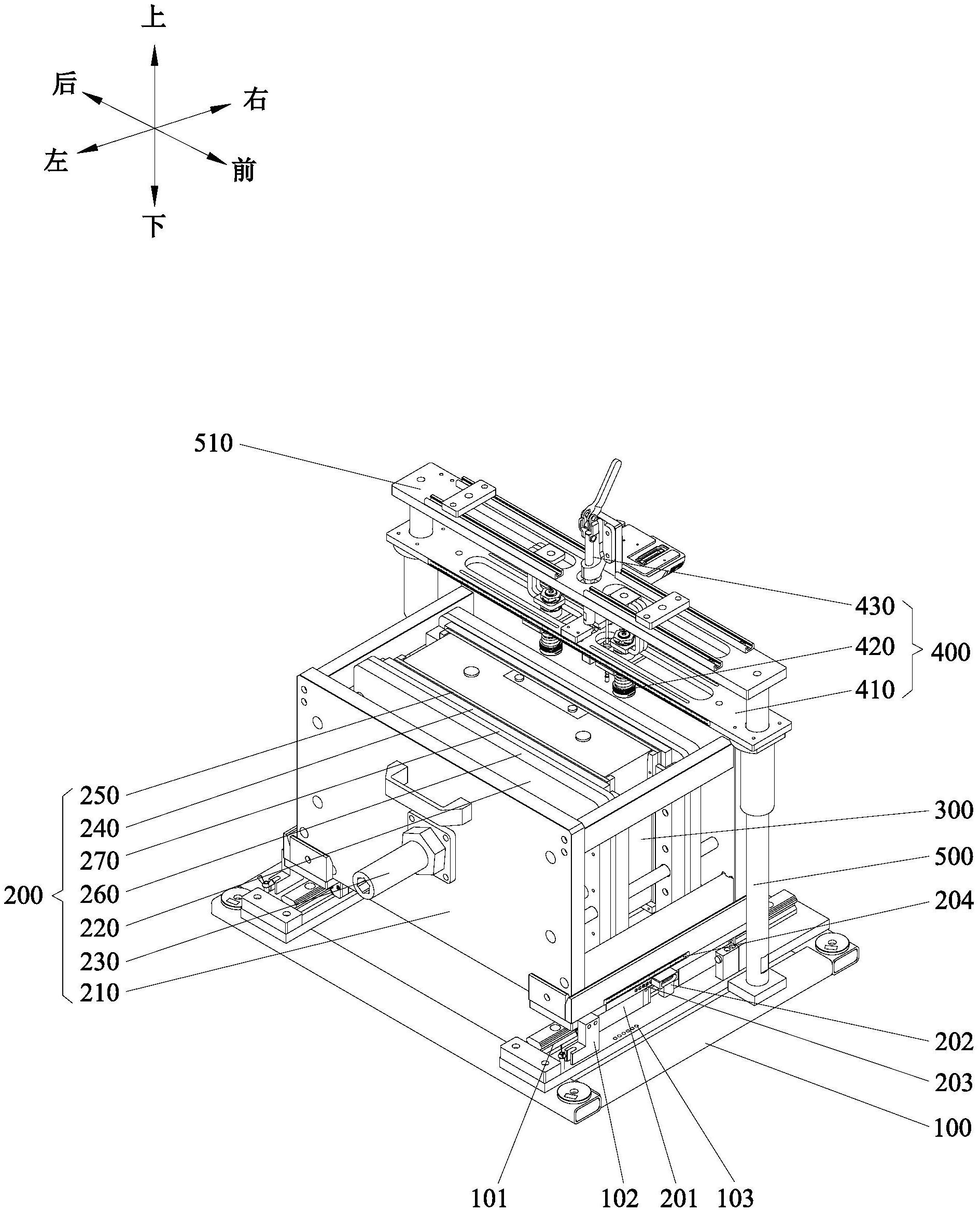 上
后
右
左
前
下

510
430
420
400
410
250
240
270
260
200
220
230
210
300
500
204
202
203
100
101
102
201
103