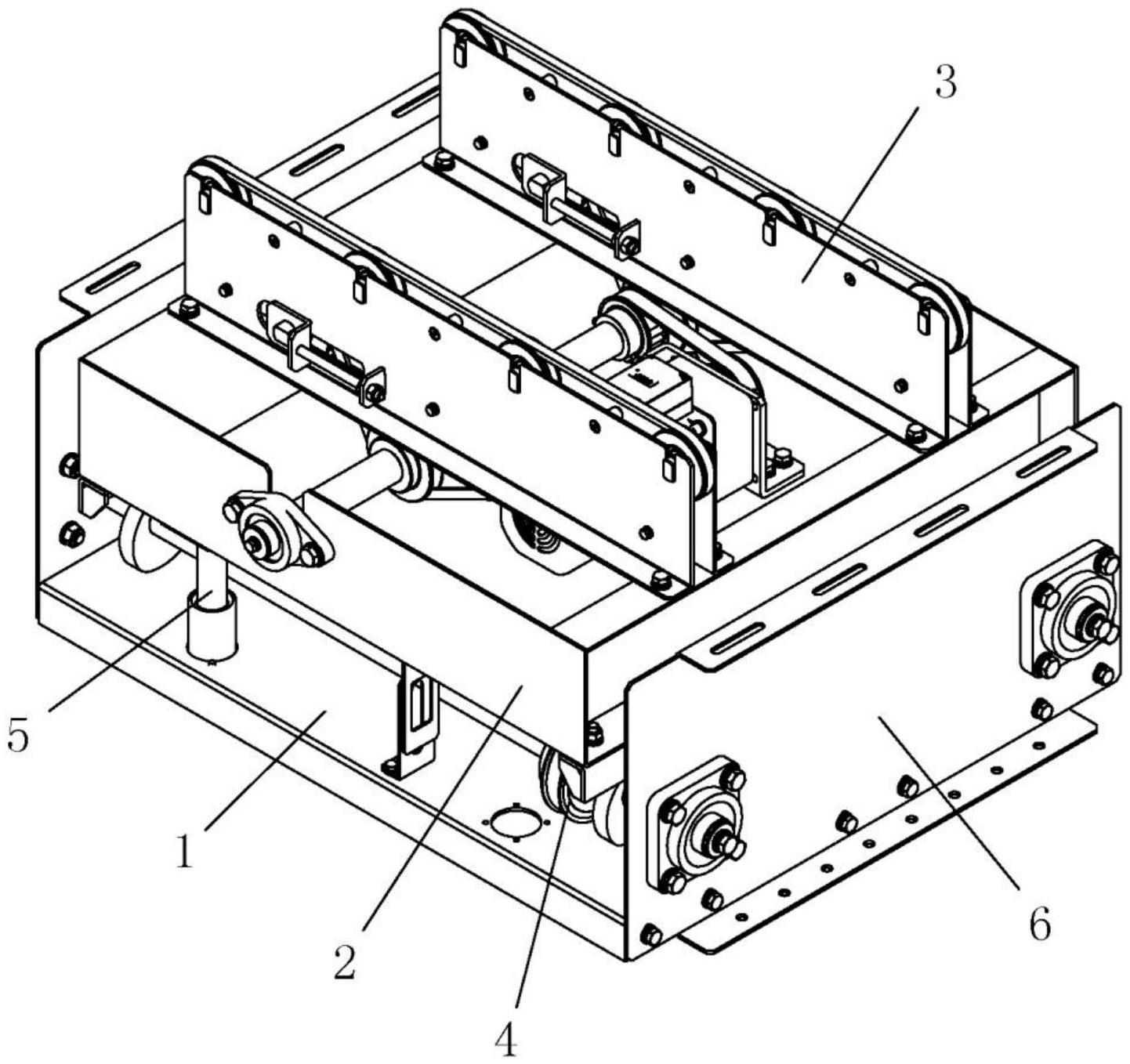 3
5
1
2
4
6