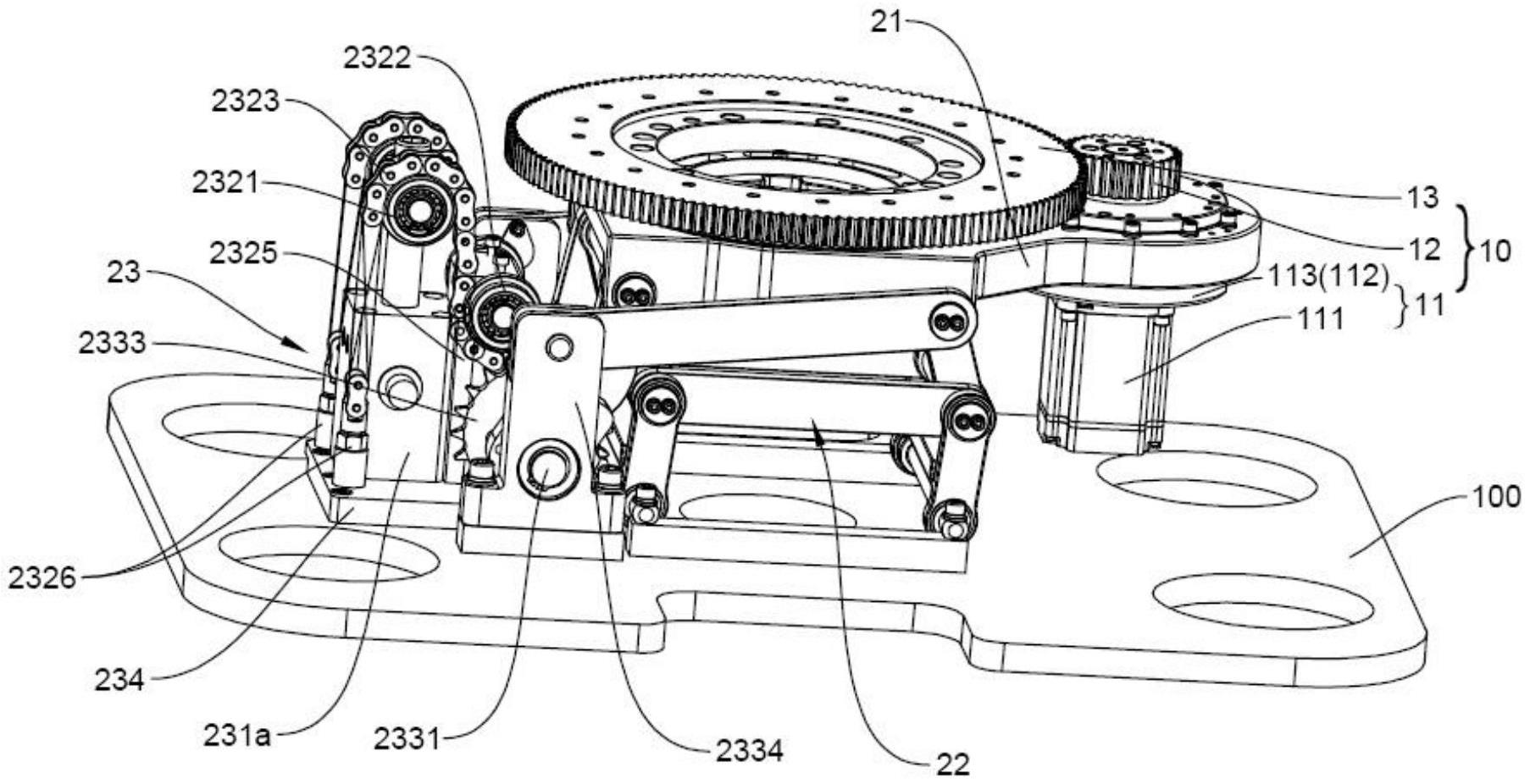 21
2322
2323
2321
2325
23
2333
13
12
10
113(112)
11
111
100
2326
234
231a
2331
2334
22