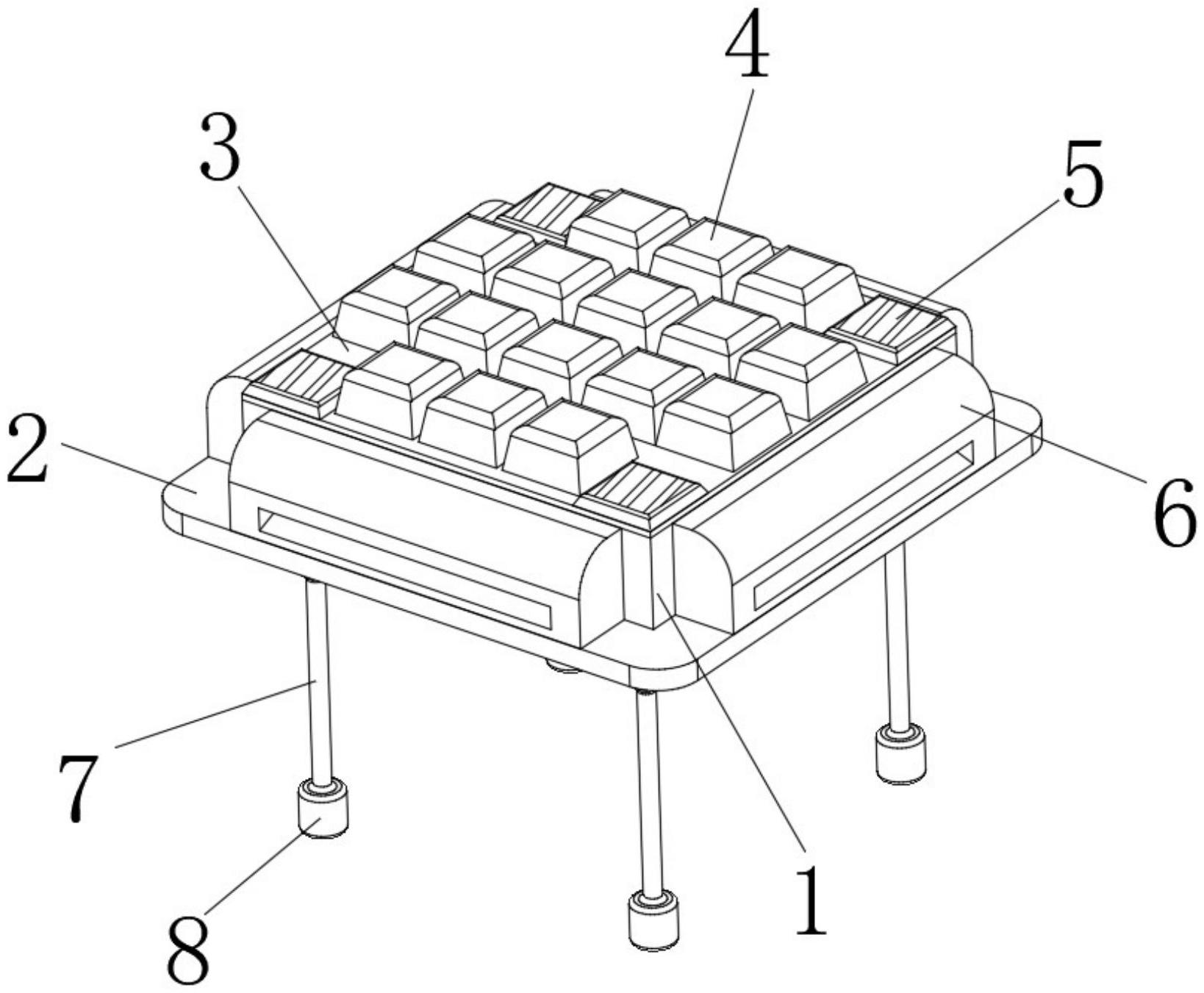 4
3
5
2
6
7
1
8