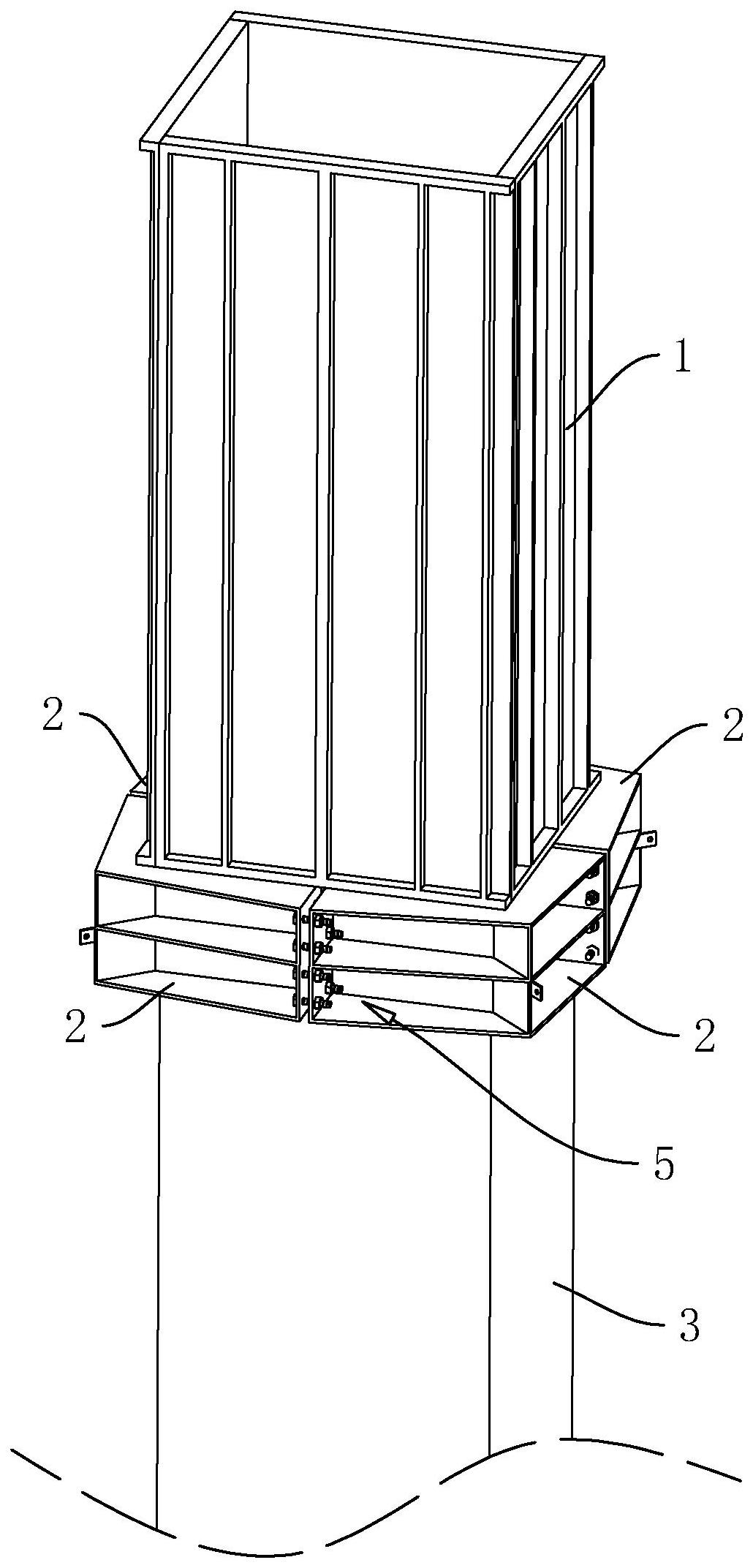 1
2
2
2
2
5
3