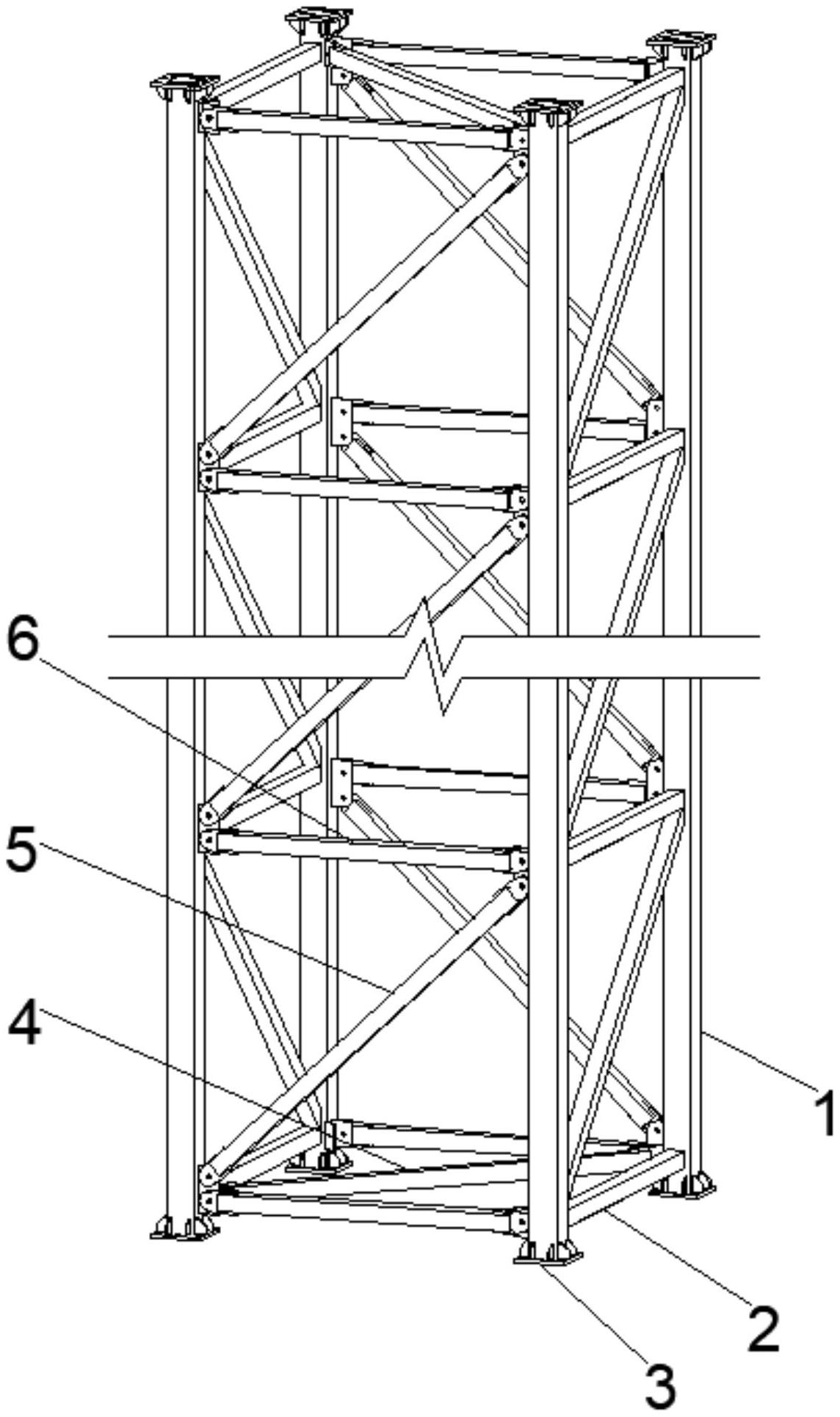 6
5
4
1
2
3