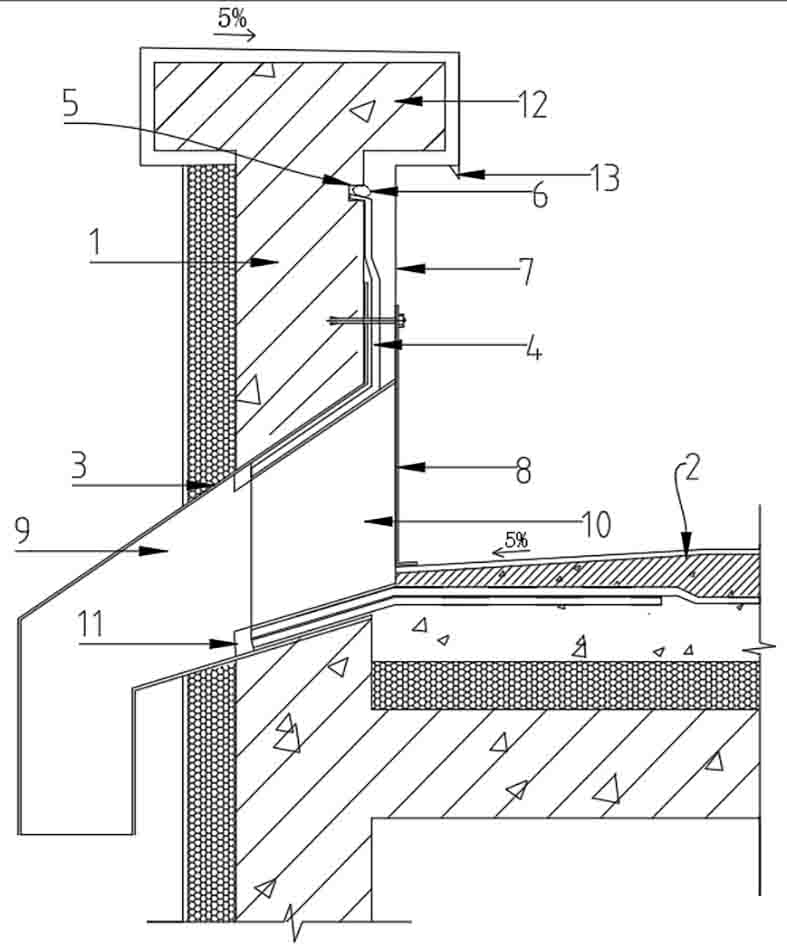 5%
5
12
13
6
1
7
4
3
8
2
9
10
5%
11