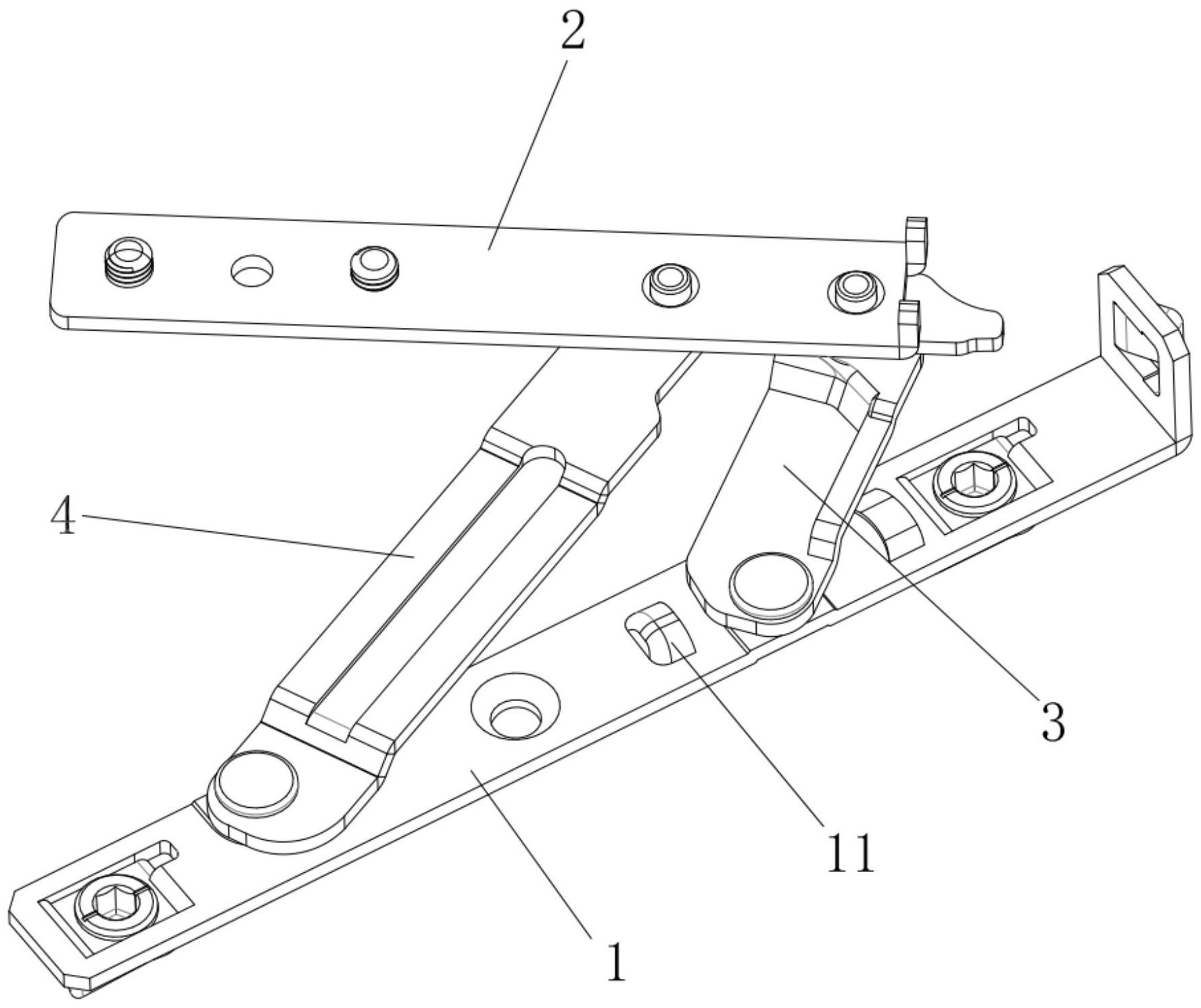 2
4
3
11
1