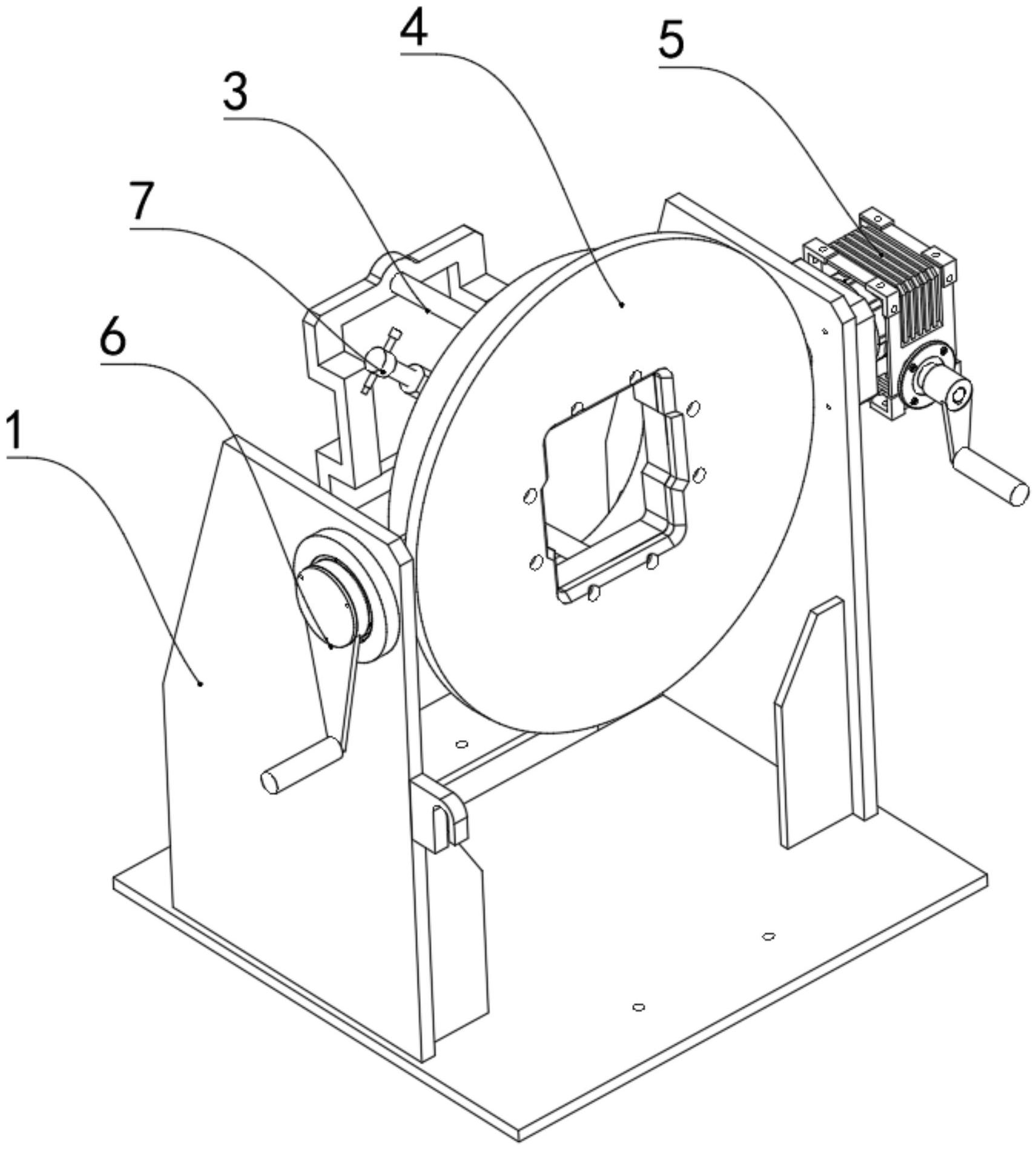 4
5
3
7
6
1