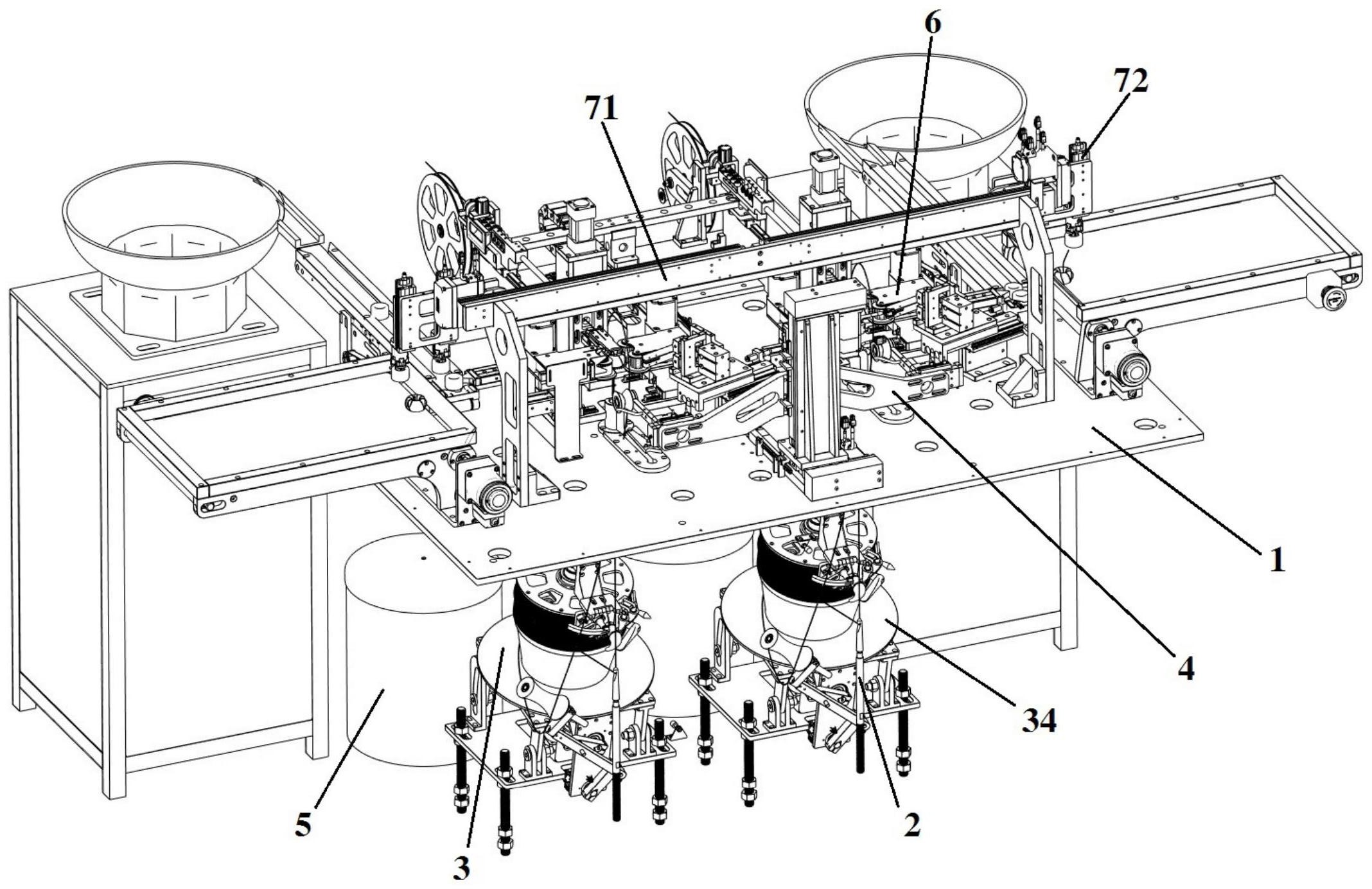 6
72
71
1
4
34
5
3
2