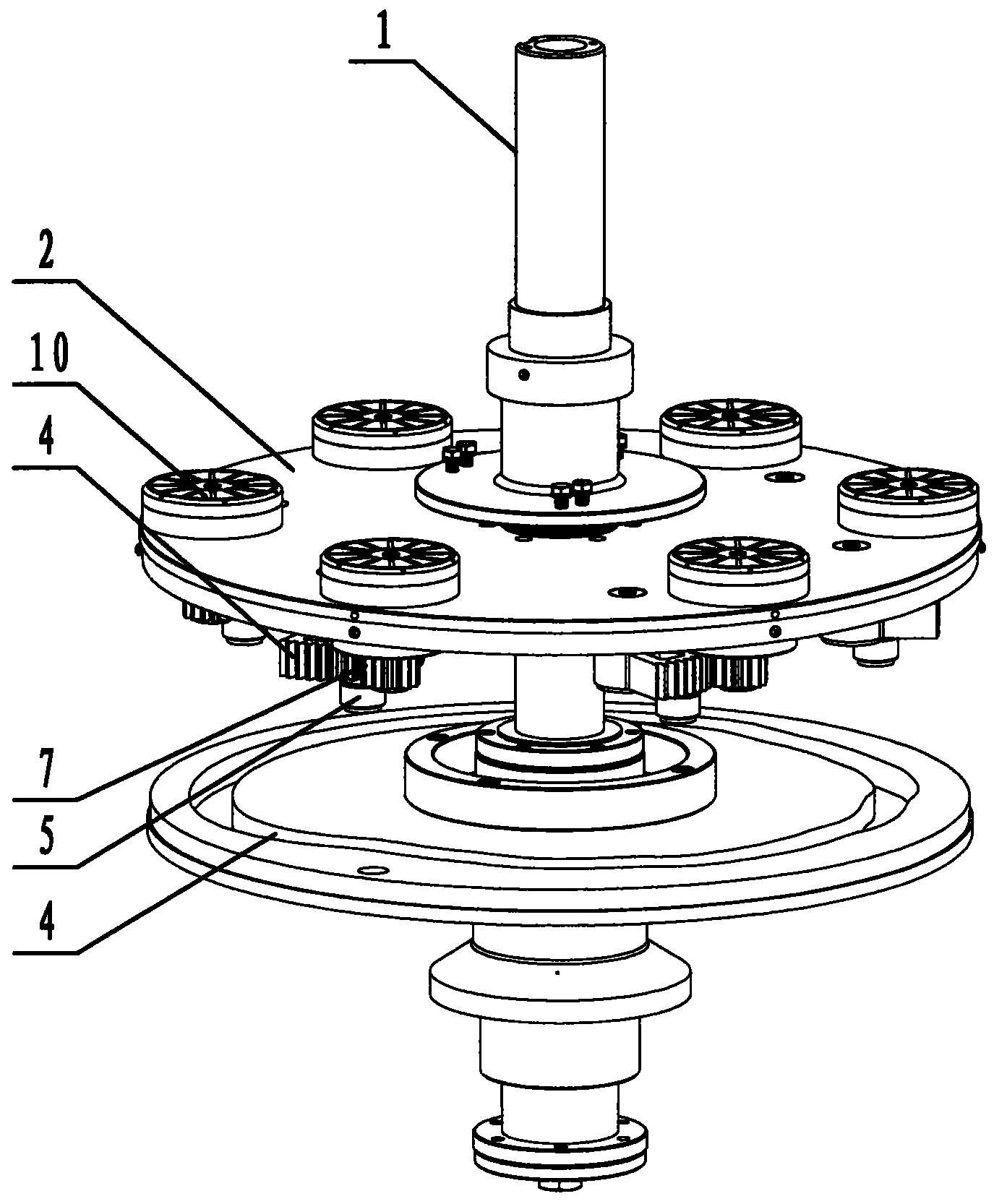 1
2
10
4
7
5
4