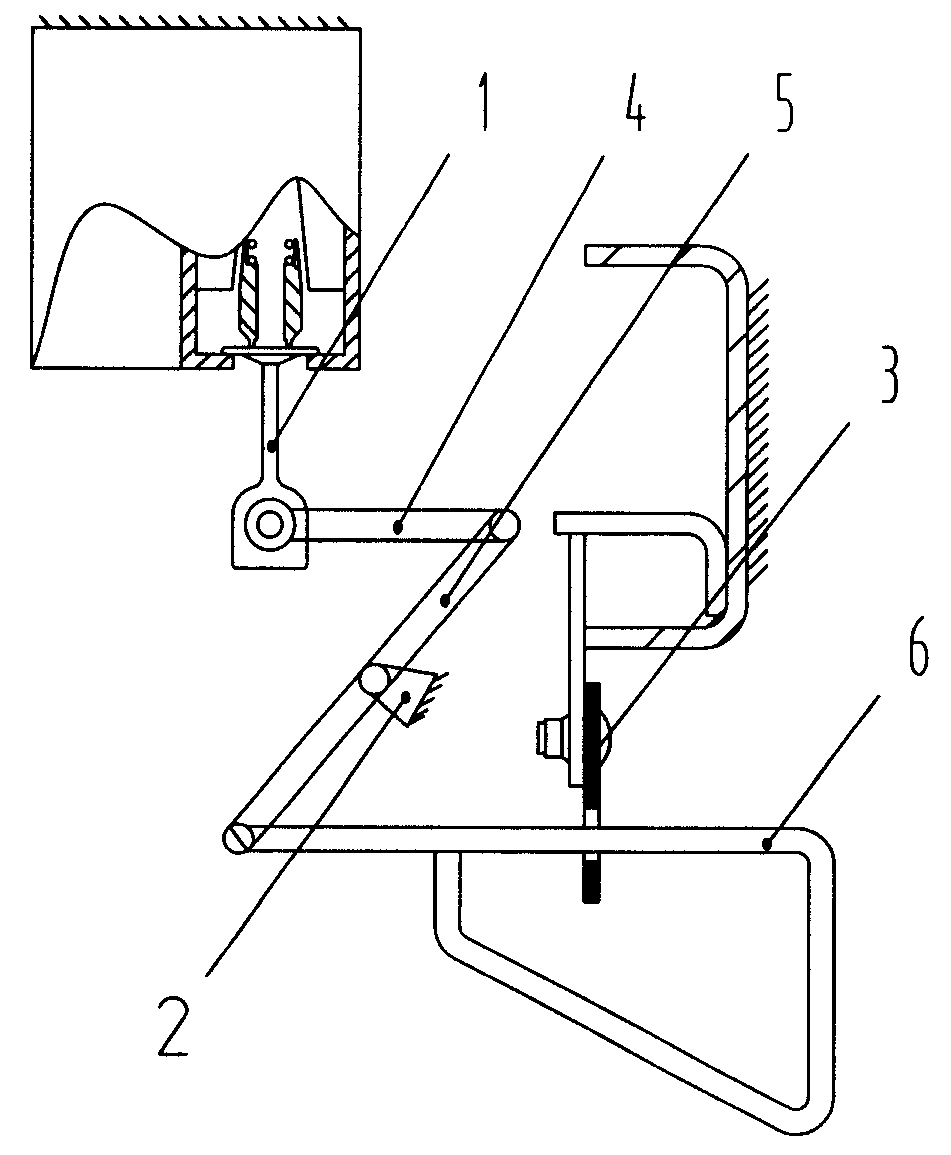 1
4
5
3
6
2