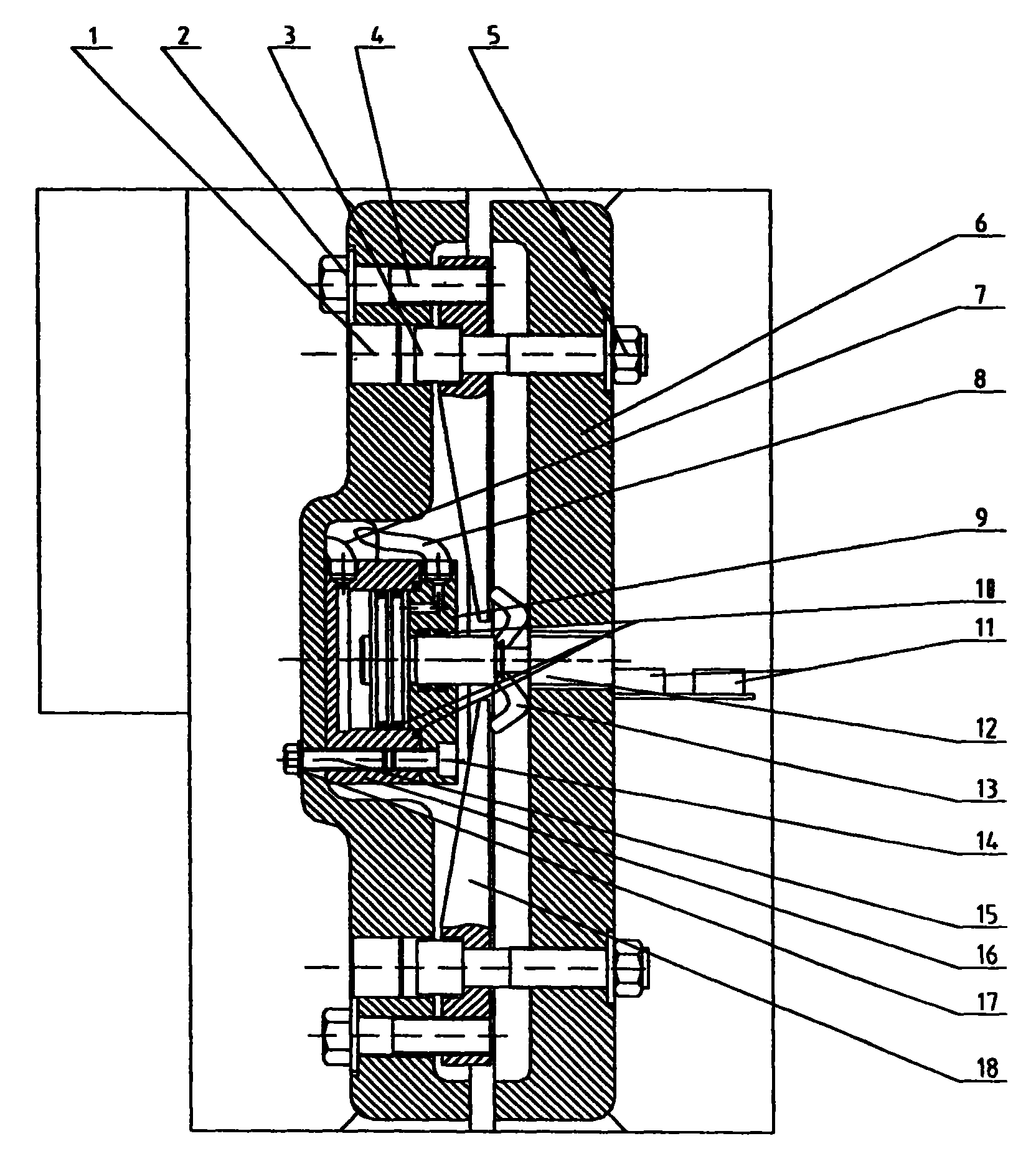 1 2 3 4 5

6

7

8

9

10

11

12

13

14

15

16

17

18