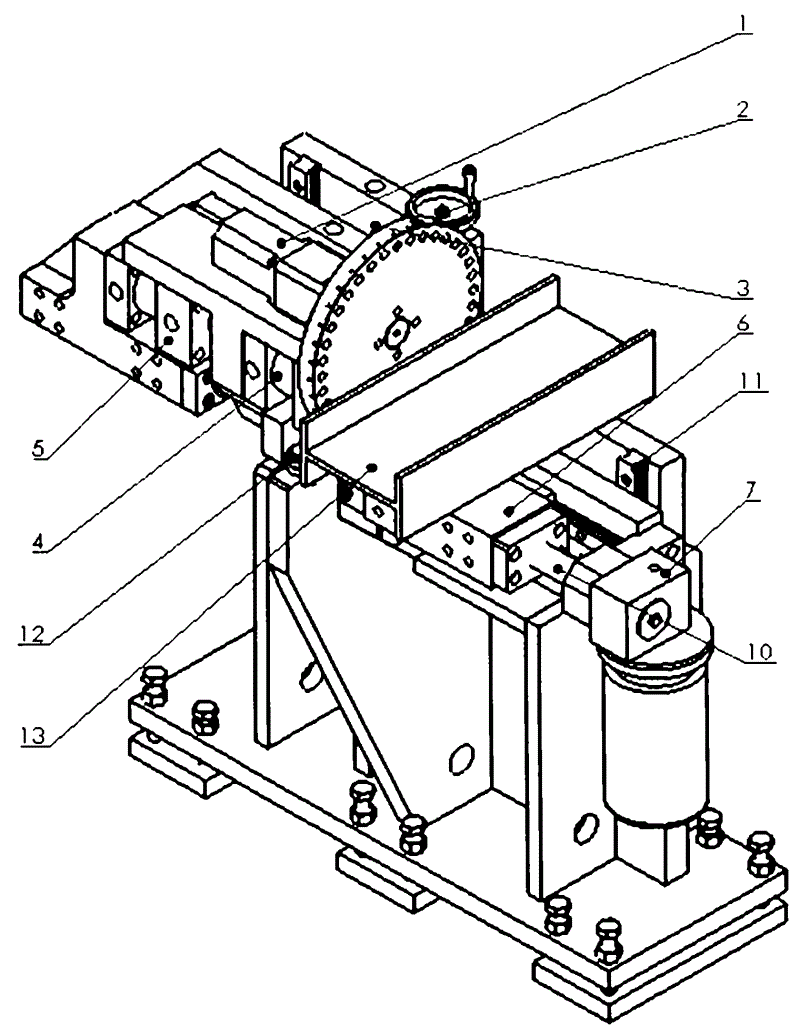 1
2
3
6
11
7
10
5
4
12
13