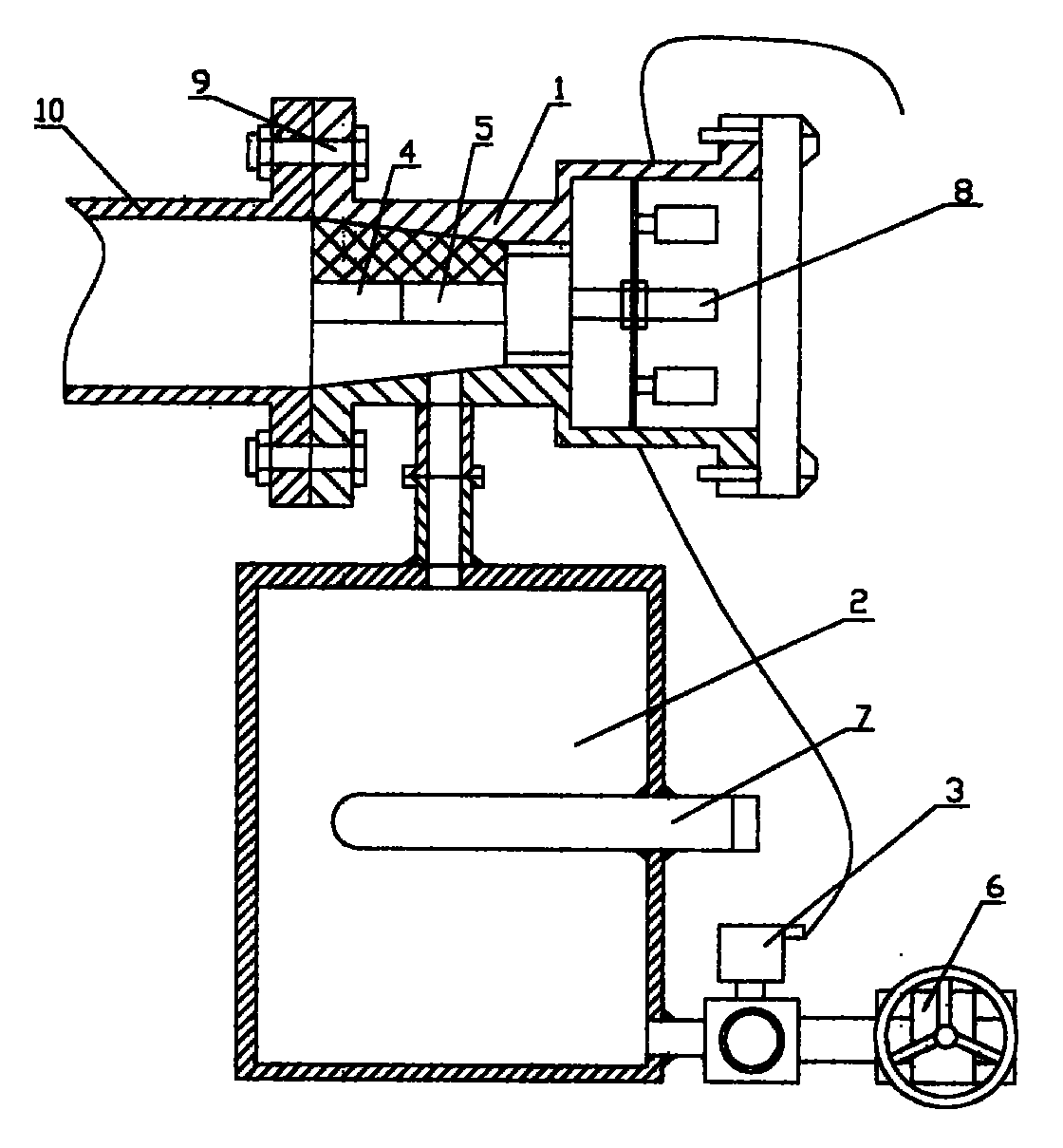 10
9
4
5
1
8
2
7
3
6