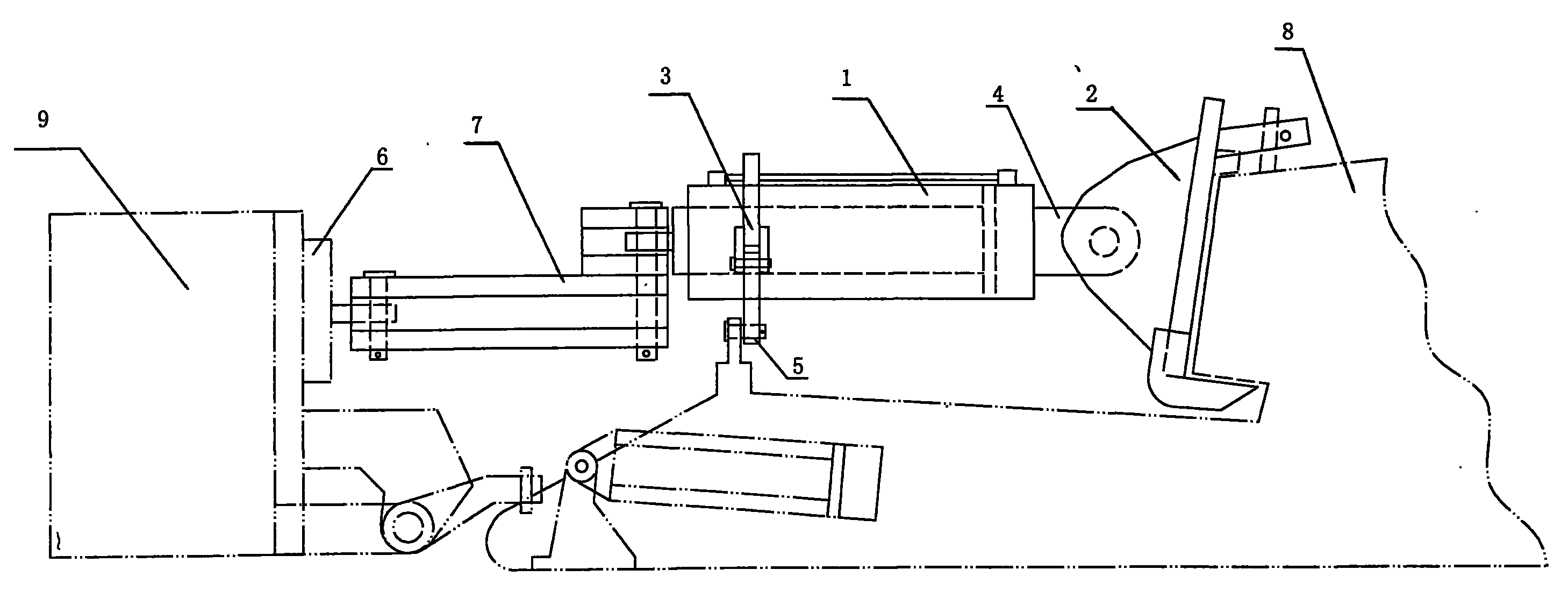 9
6
7
3
1
4
2
8
5