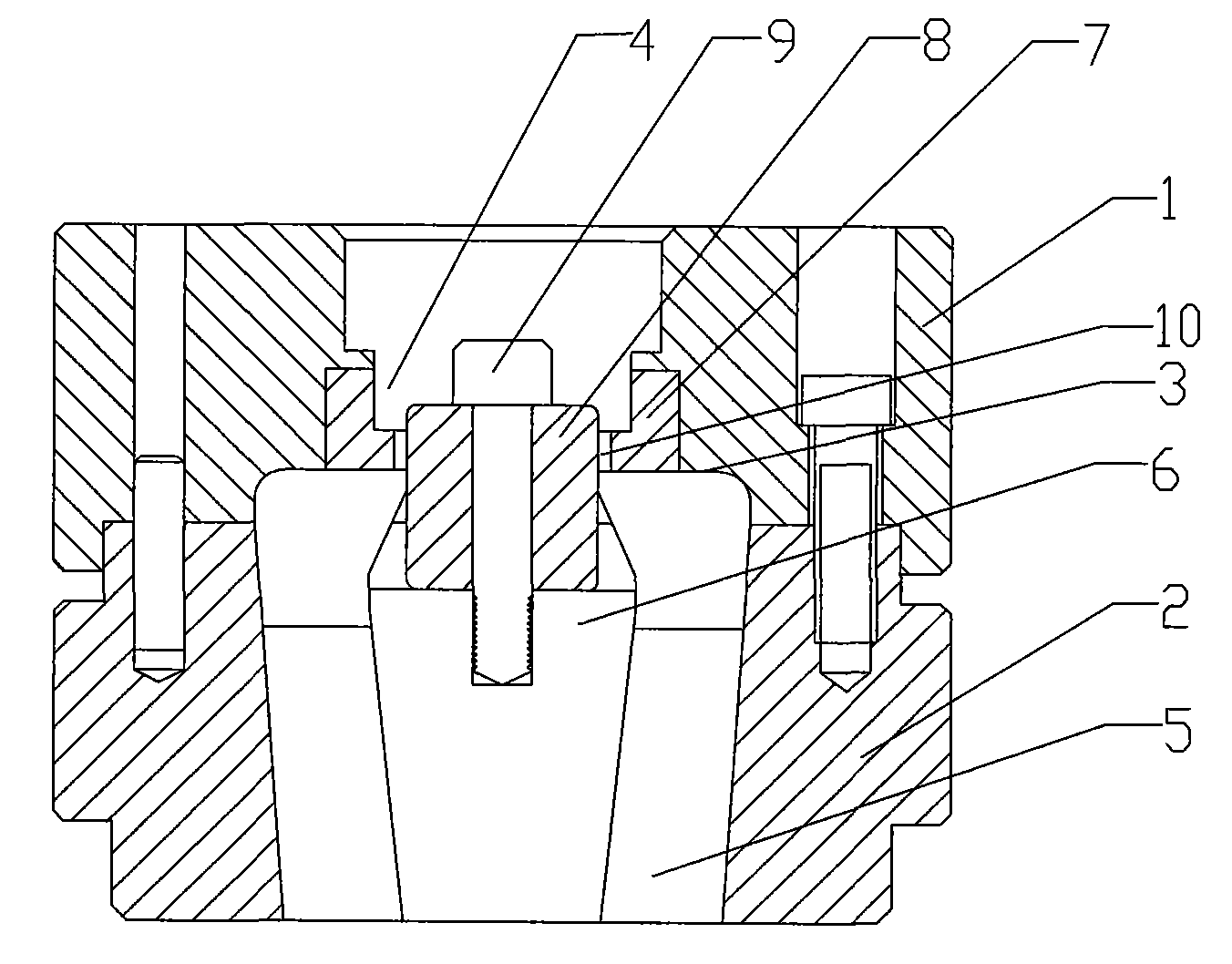 4
9
8
7
1
10
3
6
2
5