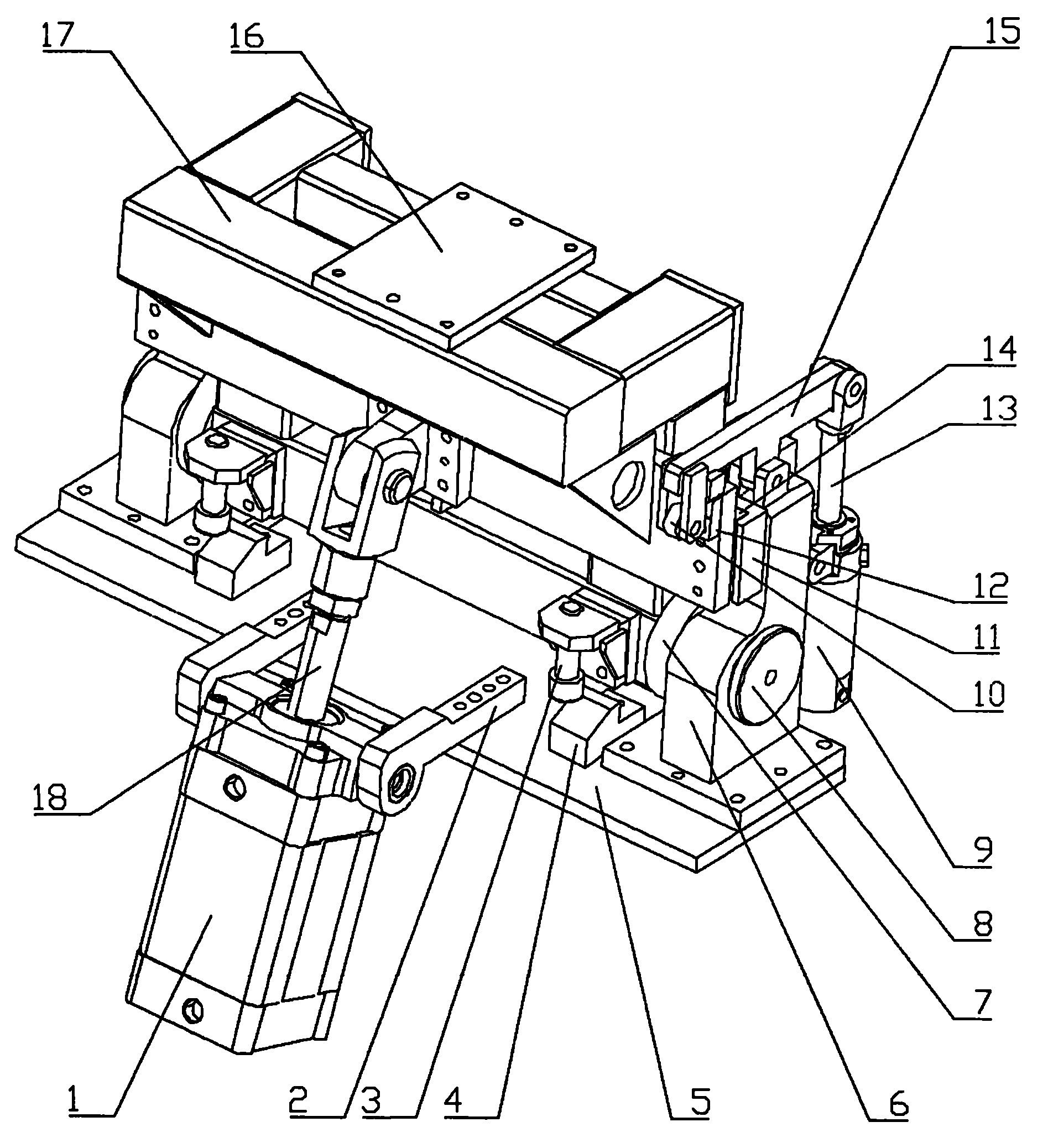 17
16
15
14
13
12
11
10
9
8
7
18
1
2
3
4
5
6