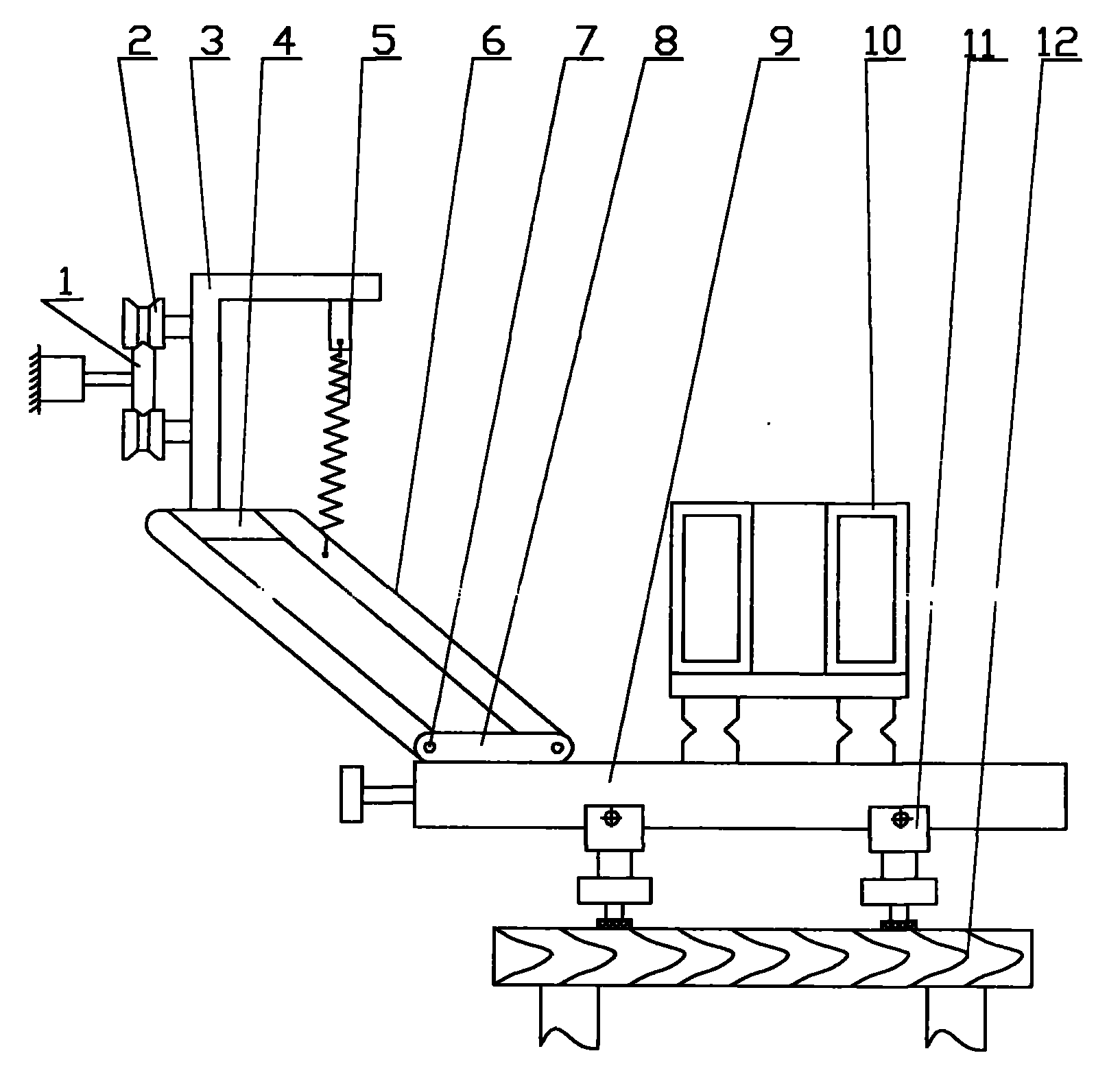 2 3 4 5 6 7 8 9 10 11 12

1