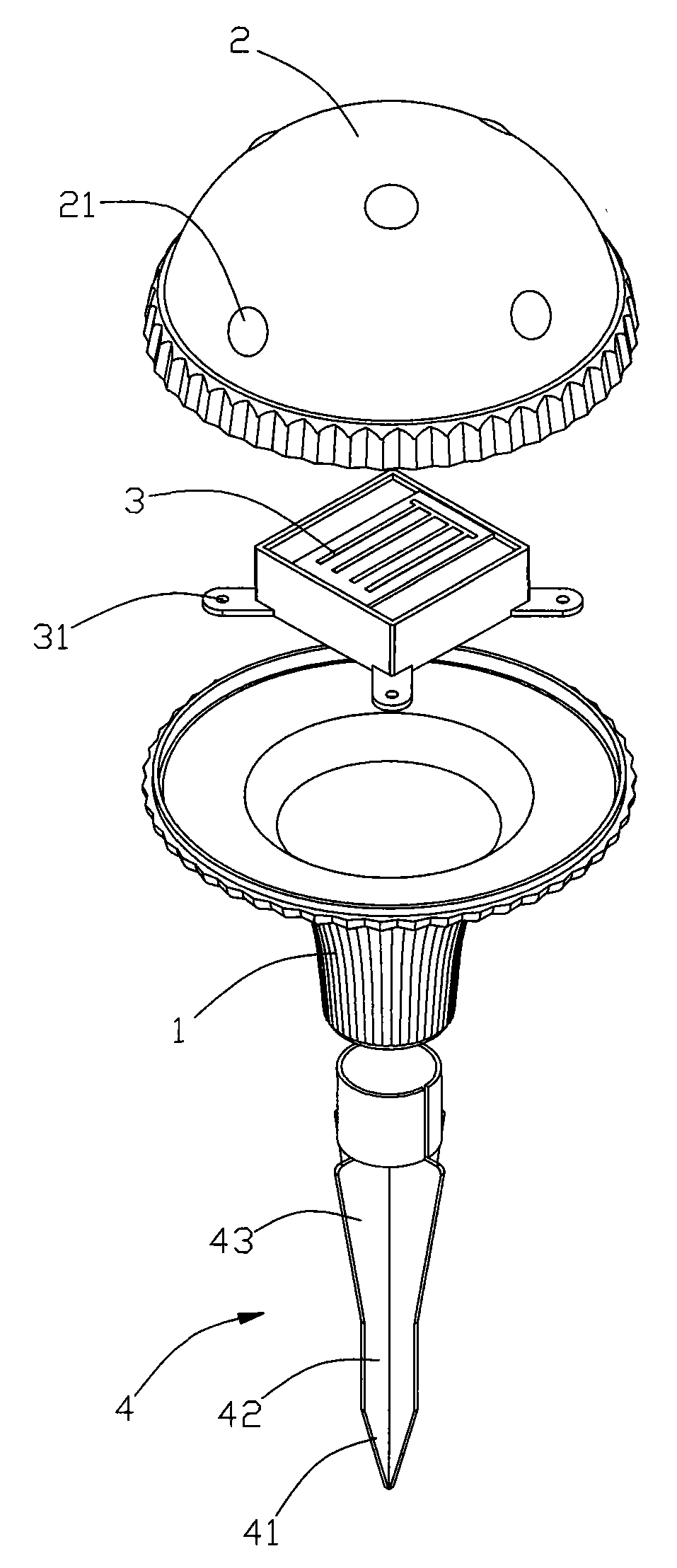 2
21
3
31
1
43
4
42
41