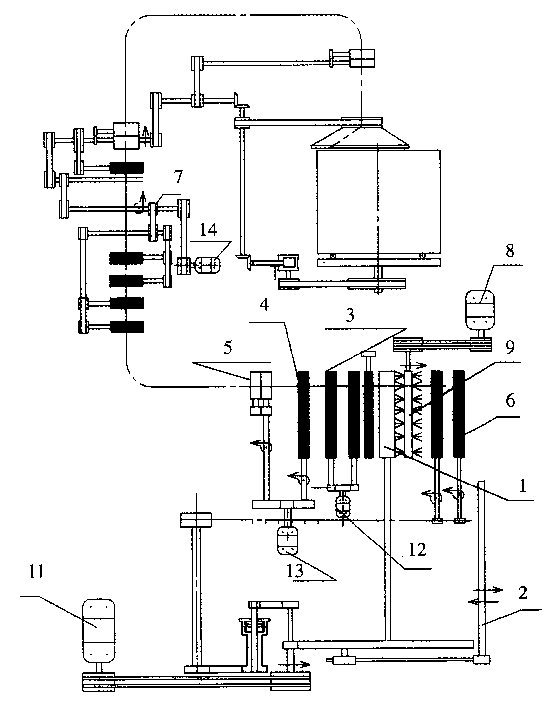 7
14
8
4
3
5
9
6
1
12
13
11
2