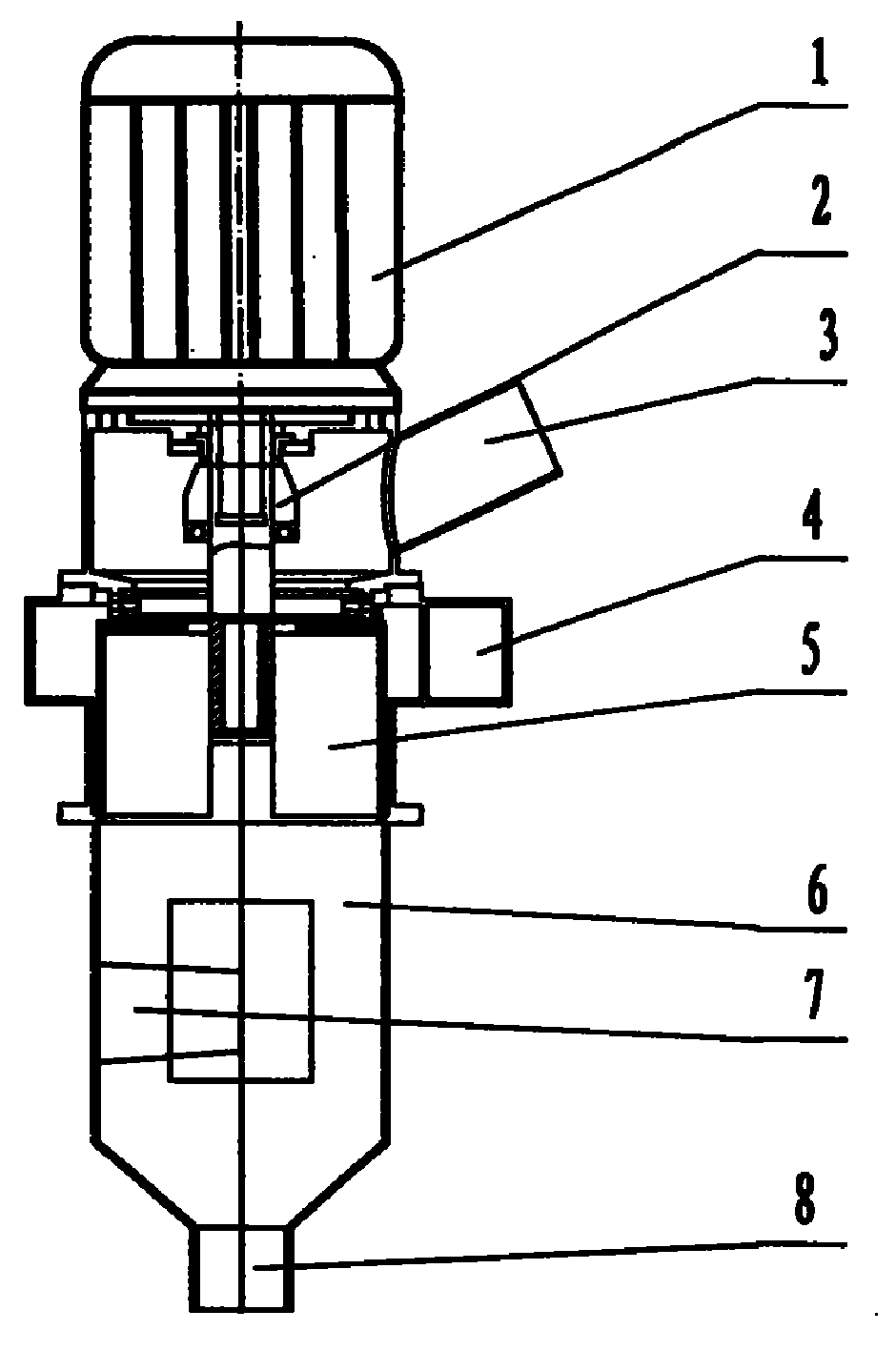 1
2
3
4
5
6
7
8