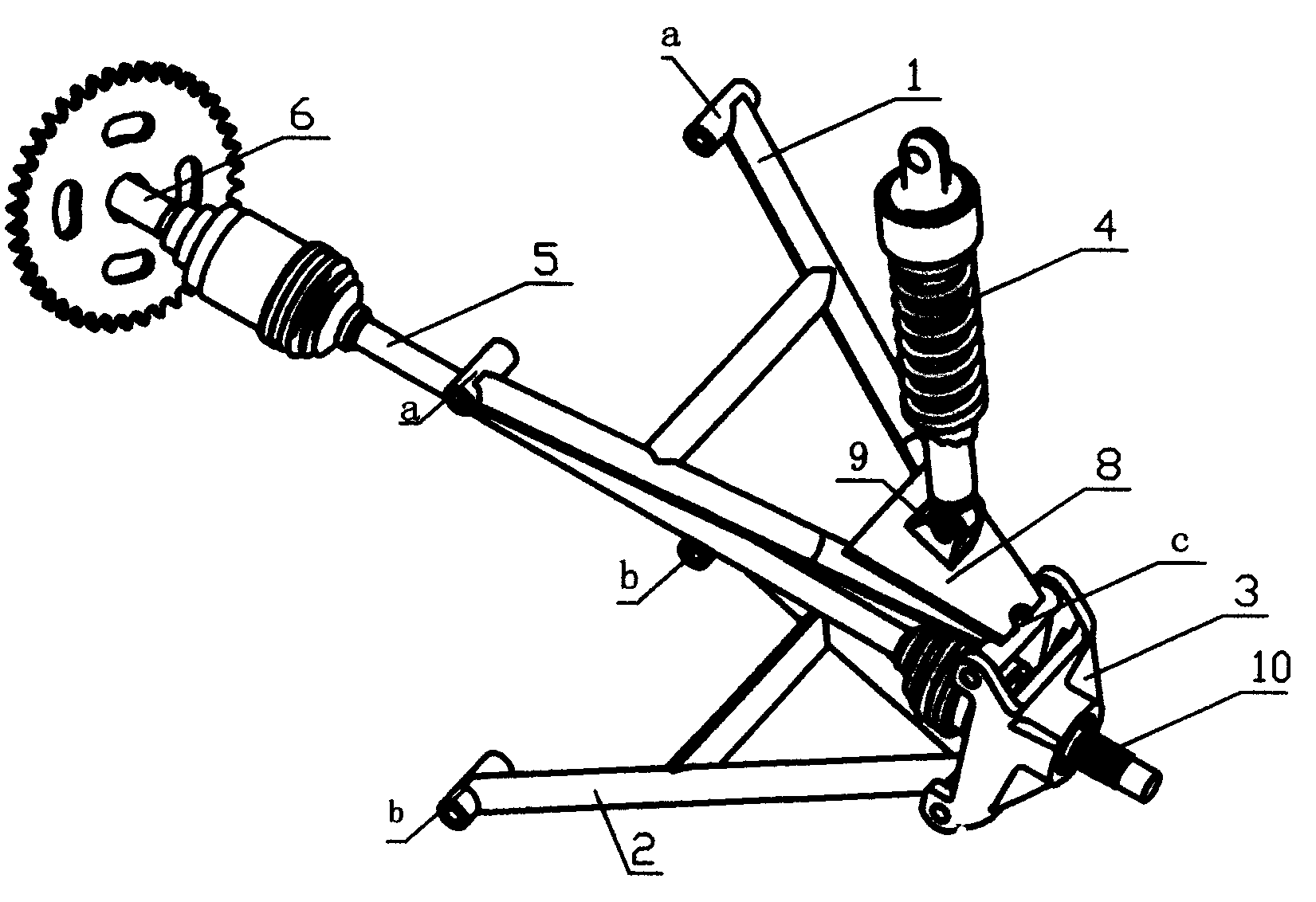 a
1
6
4
5
a
9
8
b
c
3
10
b
2