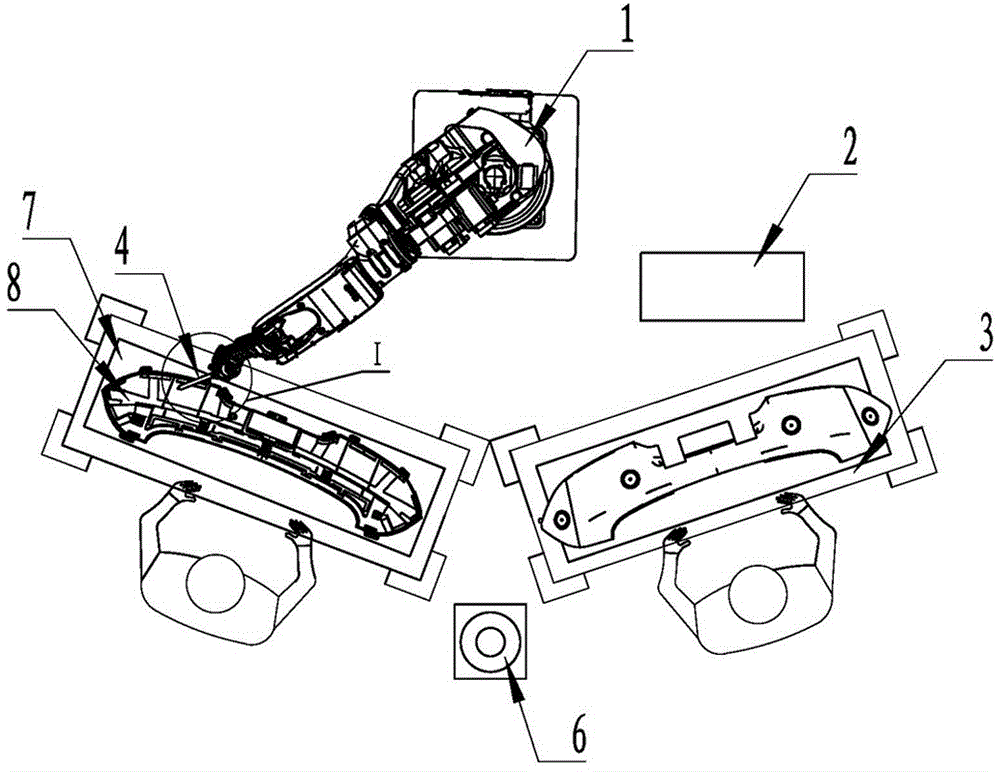 1
2
7
4
8
I
3
6