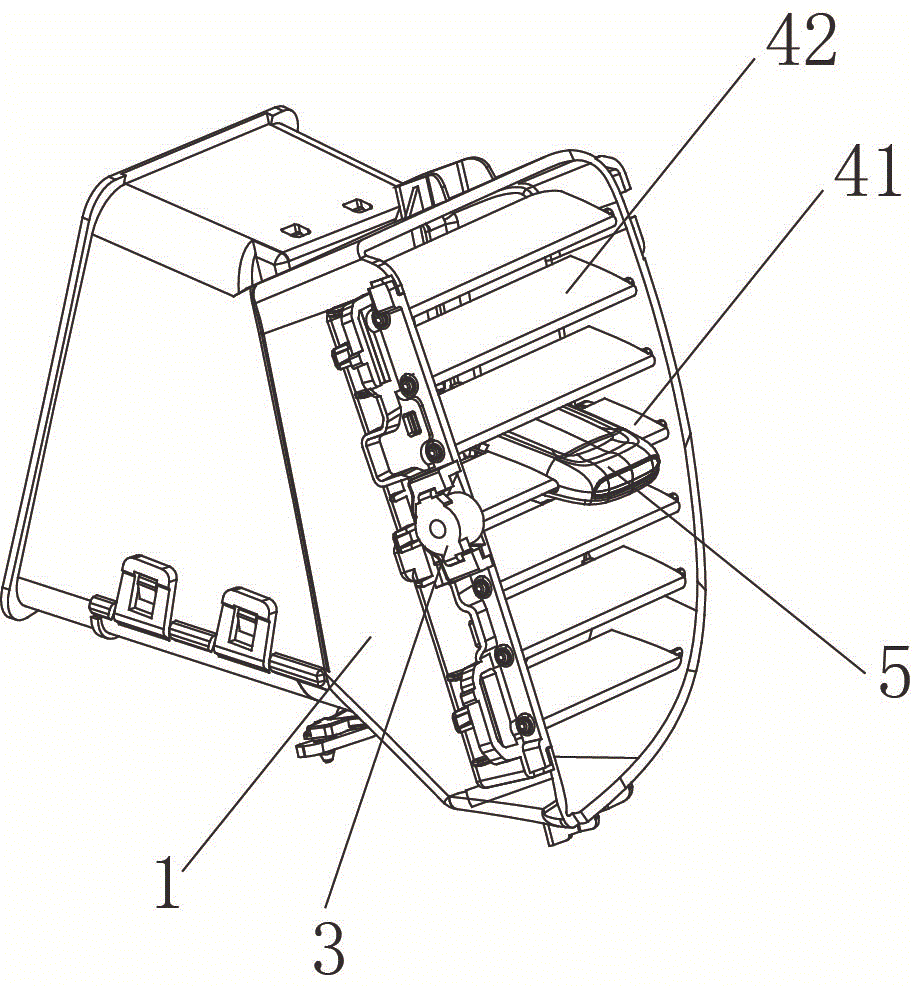 42
41
5
1
3