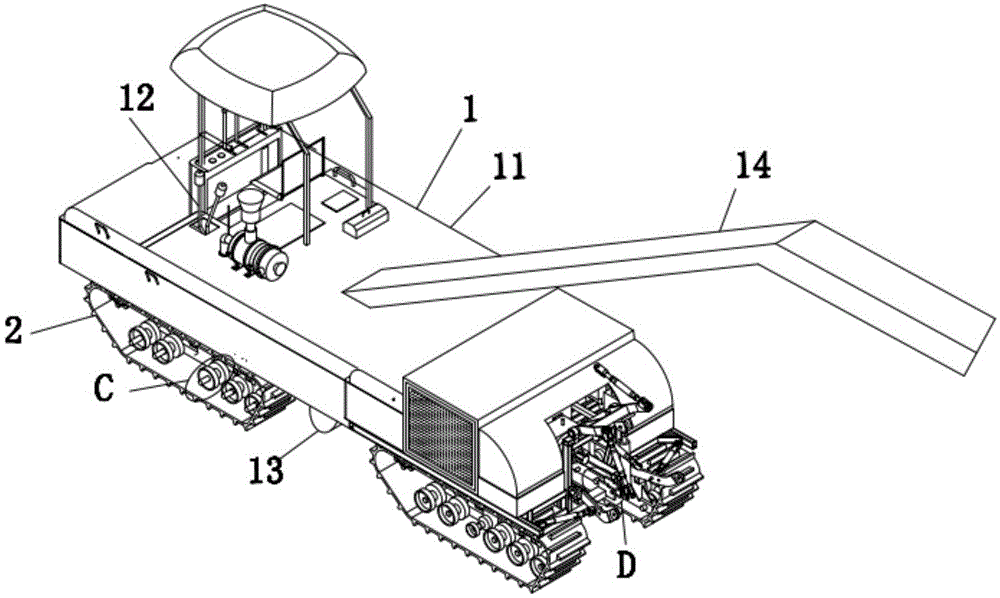 12
1
11
14
2
C
13
D