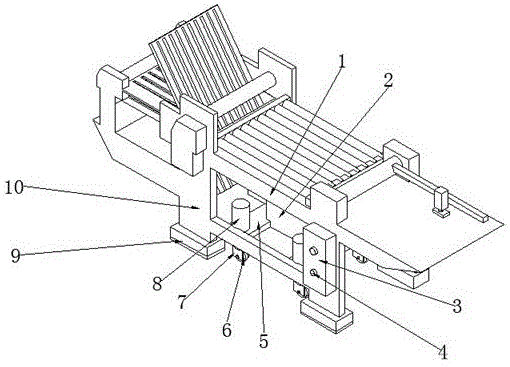 1
2
10
9
8
7
6
5
3
4