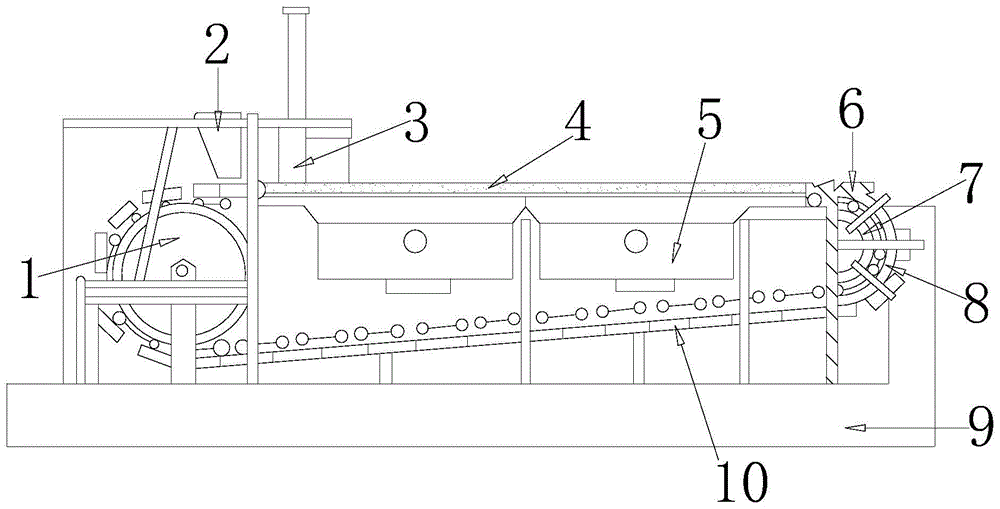 2
3
4
5
6
7
1
8
9
10