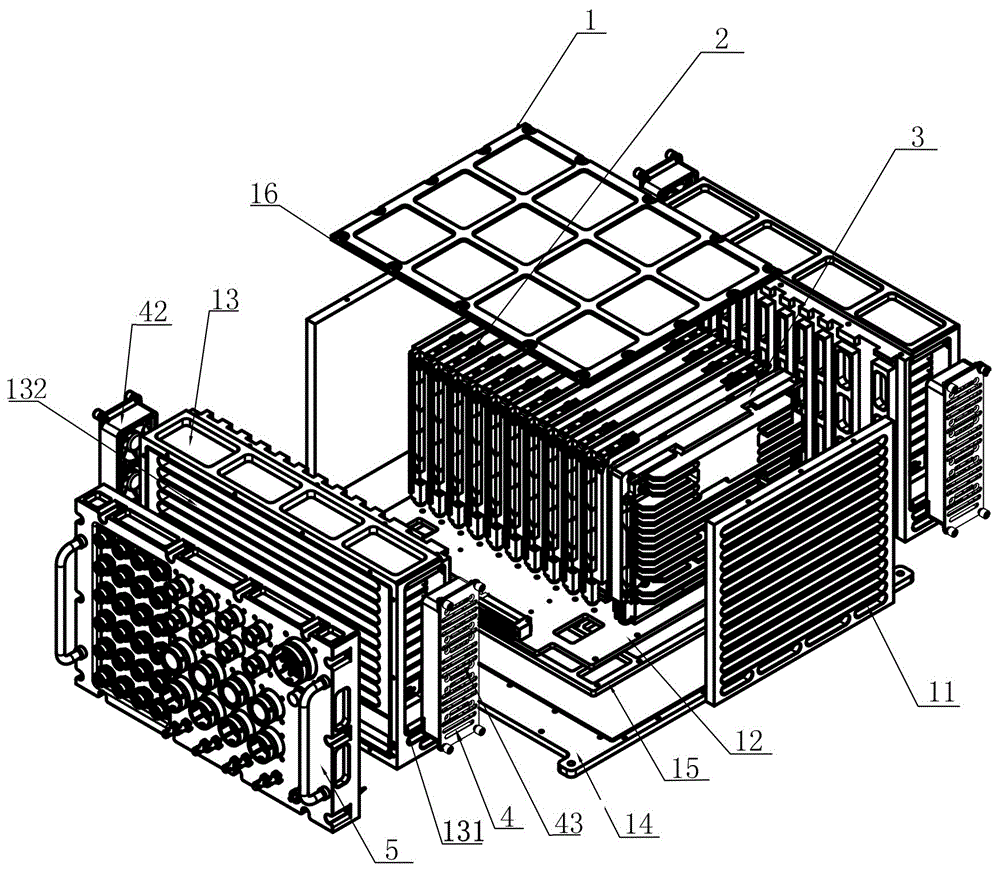 1
2
3
16
42
13
132
11
12
15
14
43
4
131
5