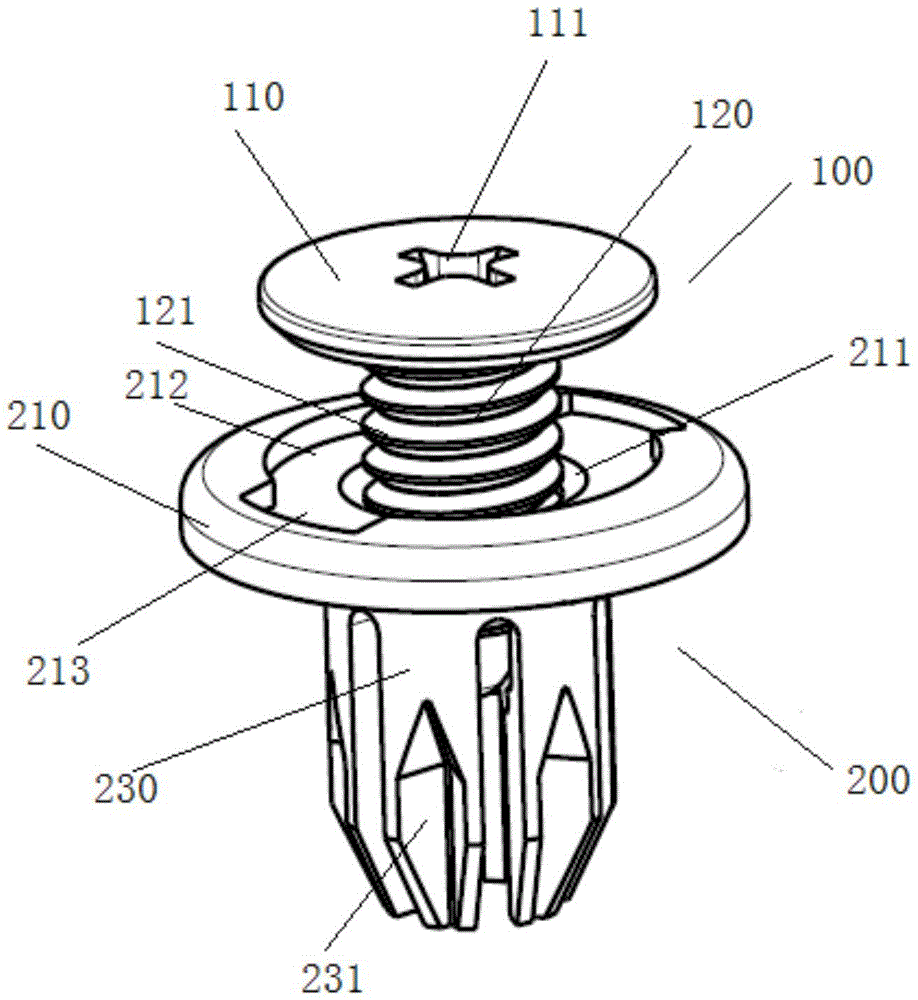 111
110
120
100
121
212
211
210
213
230
200
231